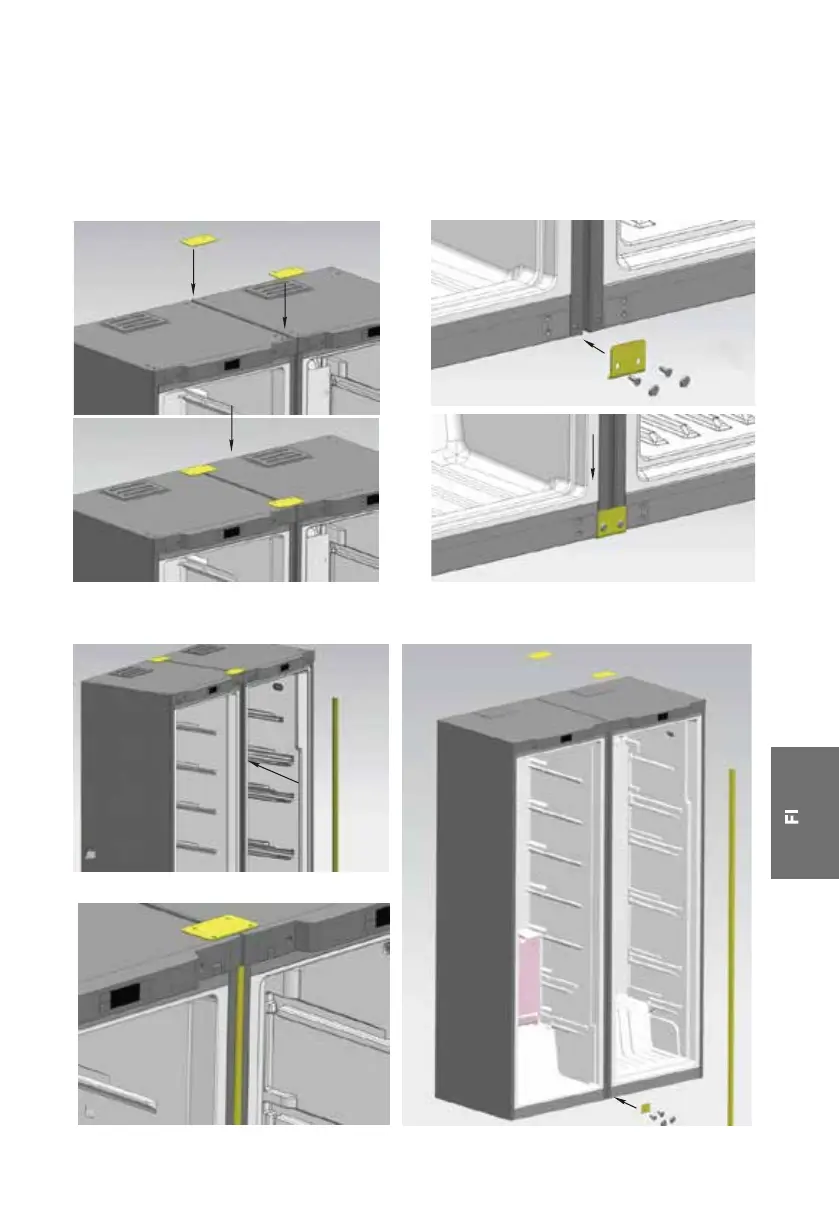 FI