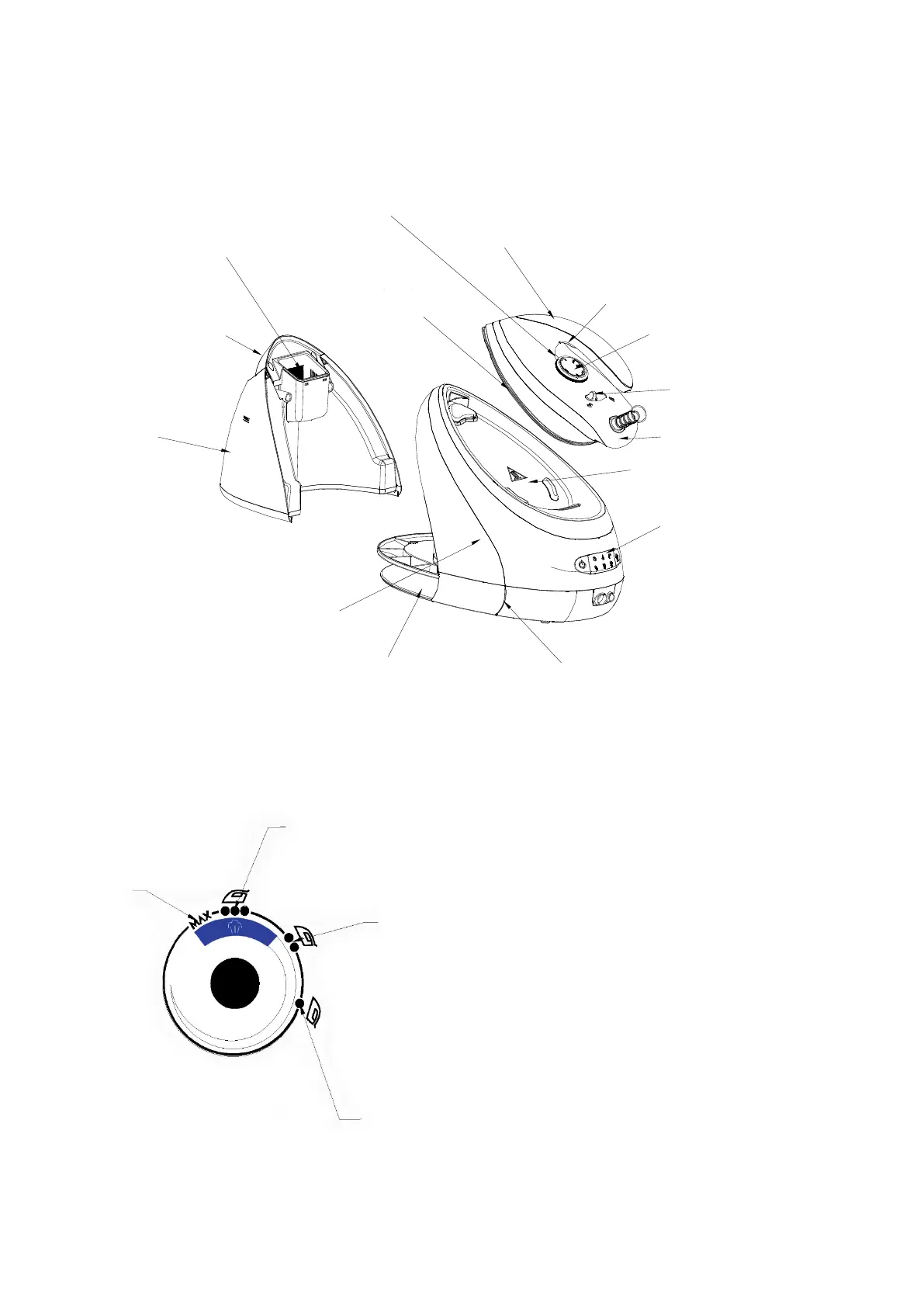 MAX