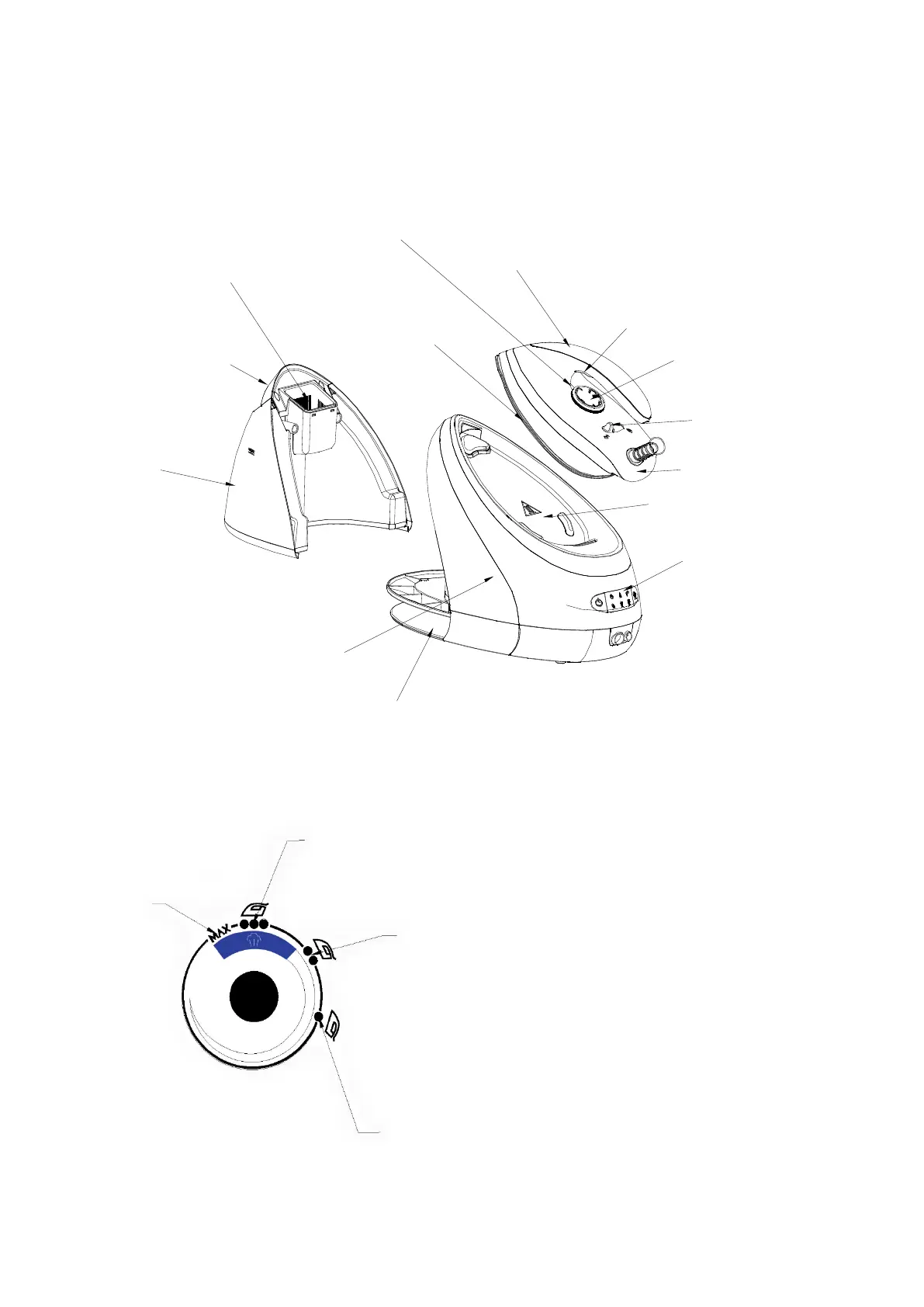 MAX