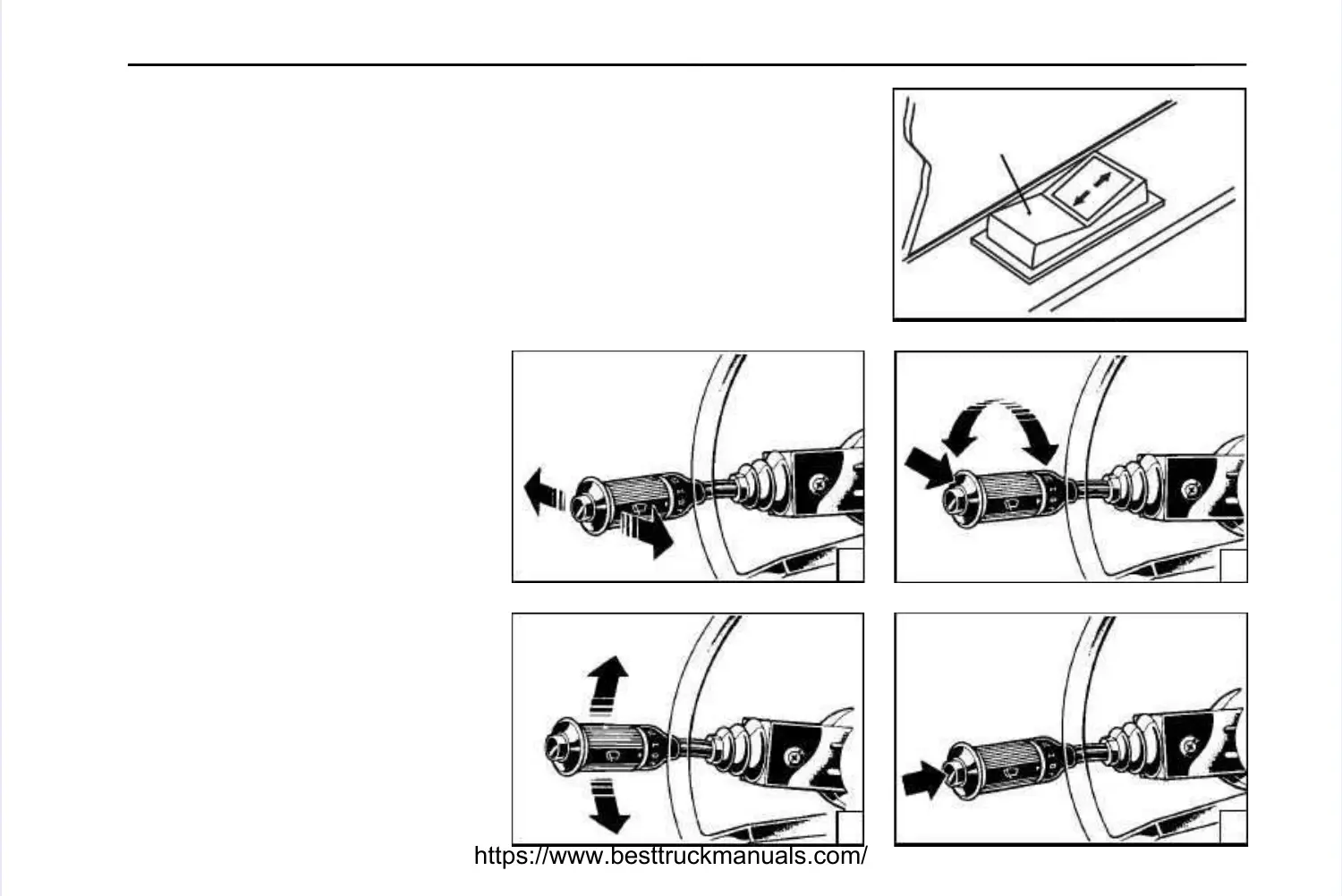 https://www.besttruckmanuals.com/