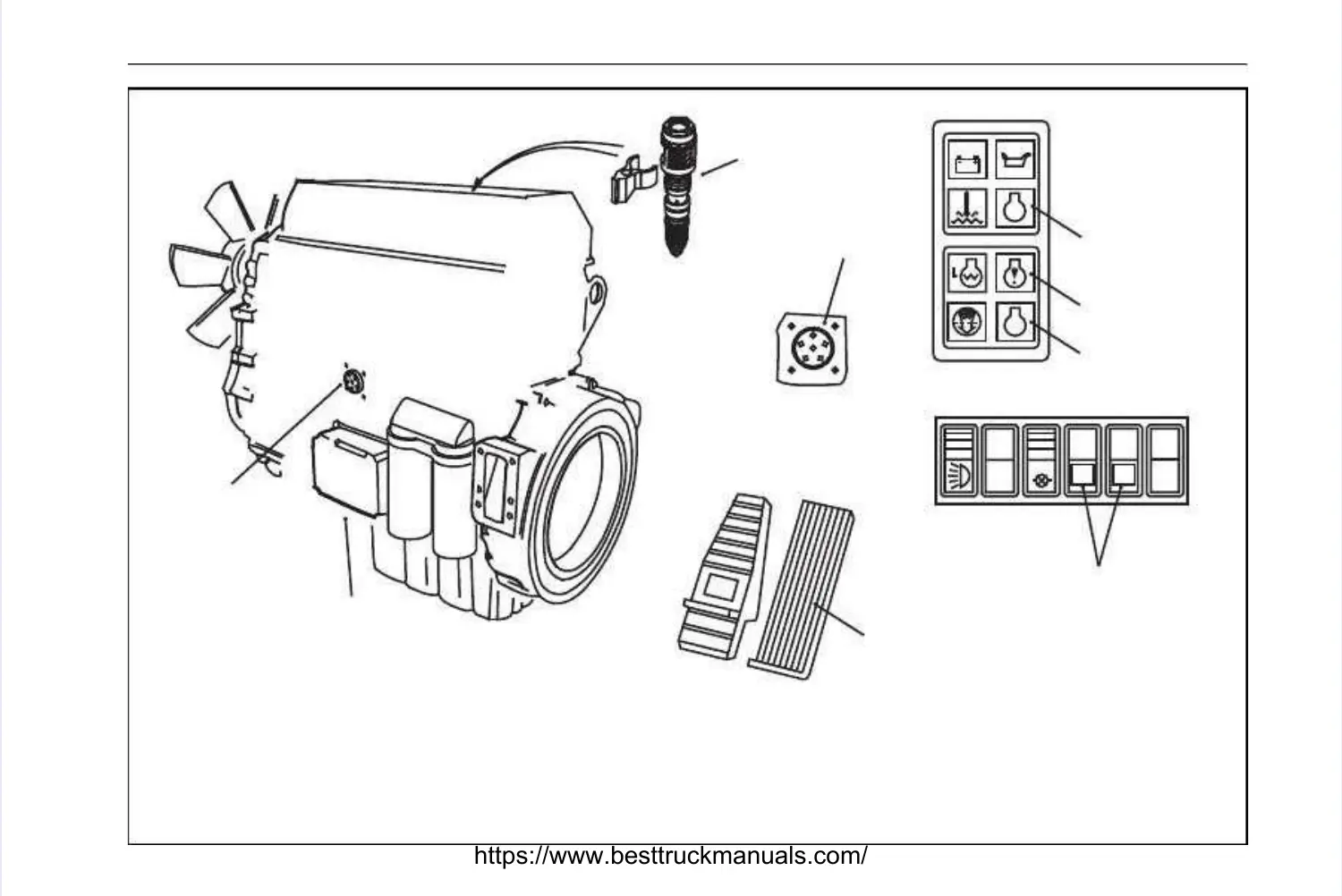 https://www.besttruckmanuals.com/