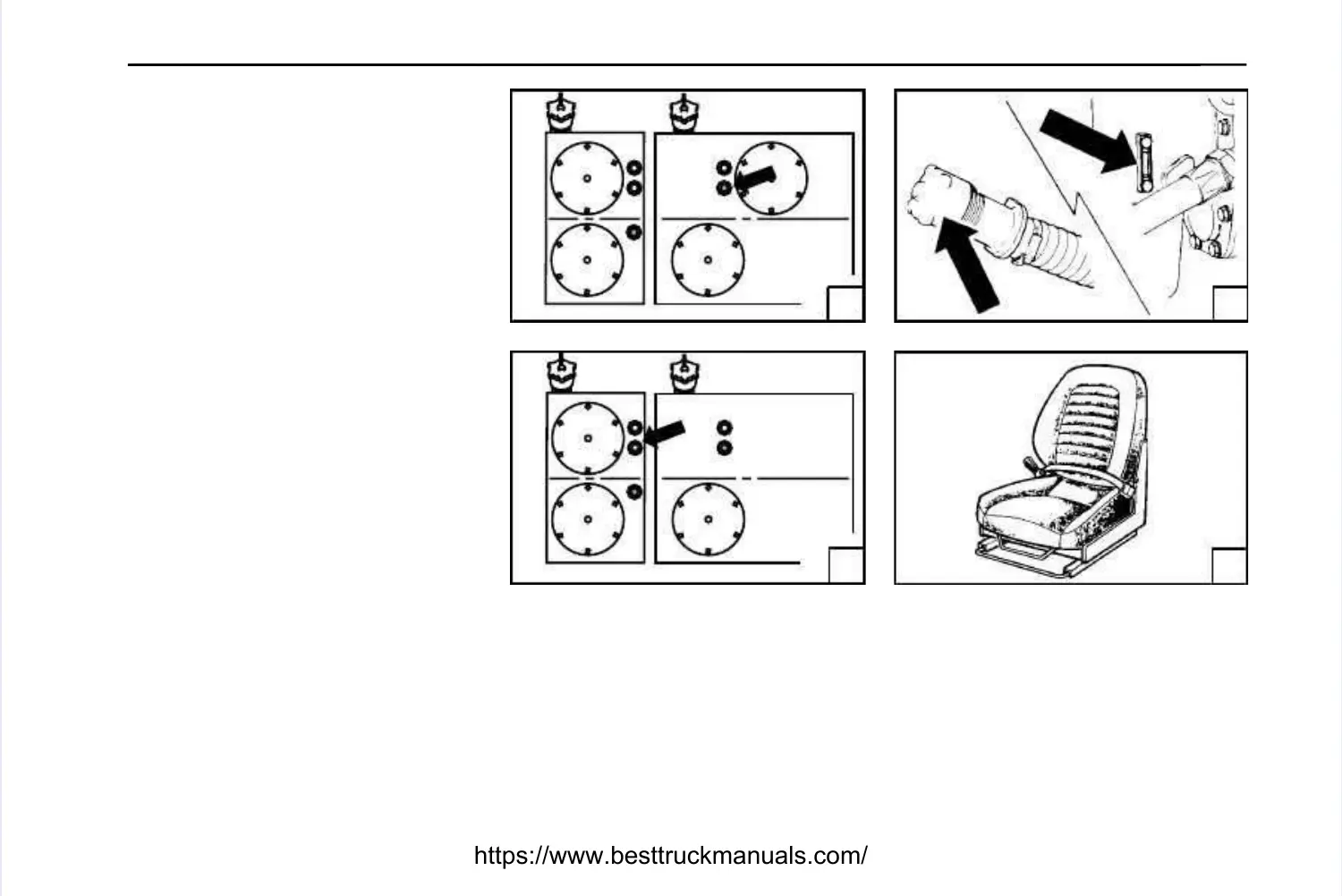 https://www.besttruckmanuals.com/