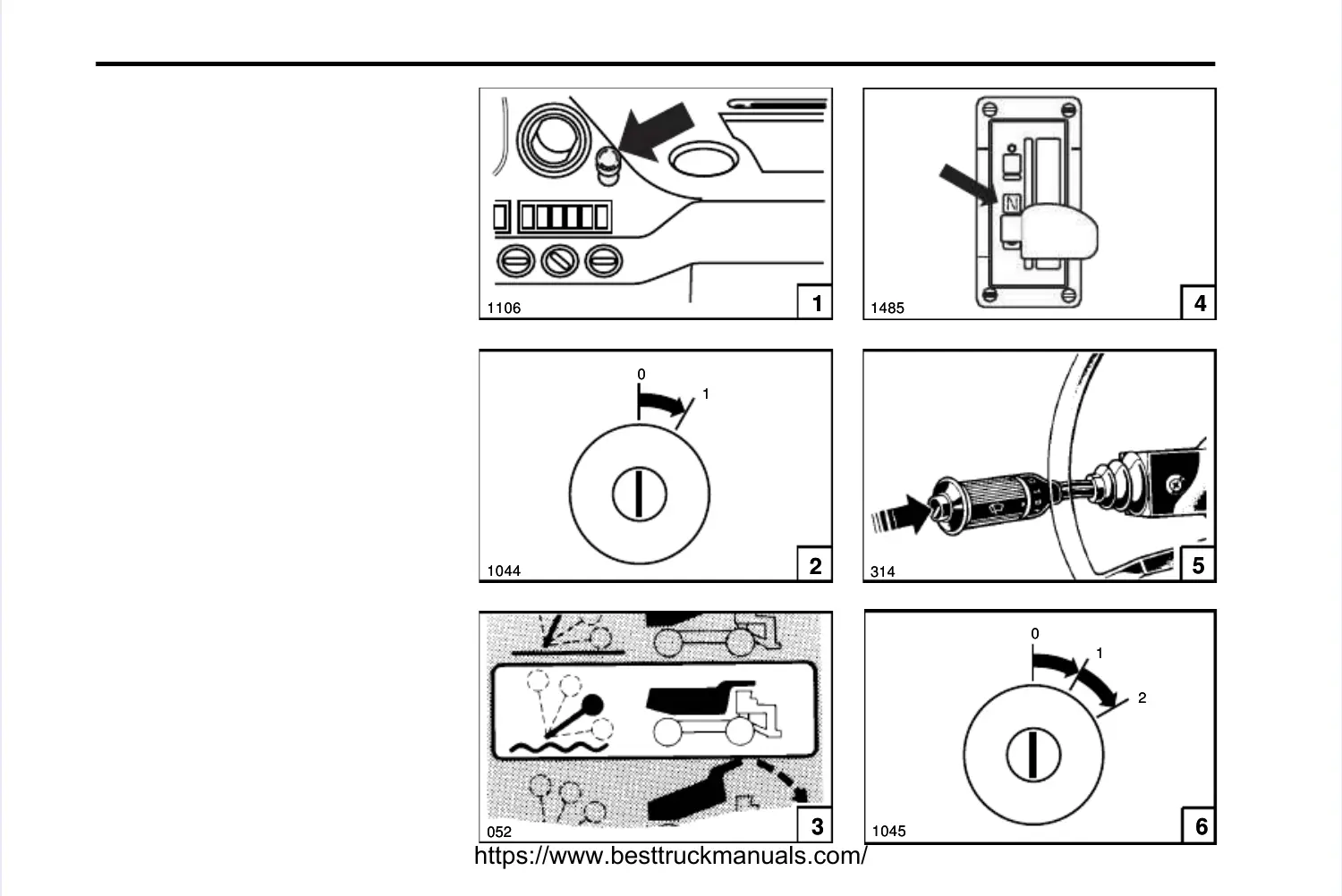 1106 1

0
1

1044 2

052 3

N

1485 4

314 5

0
1
2

1045 6

https://www.besttruckmanuals.com/