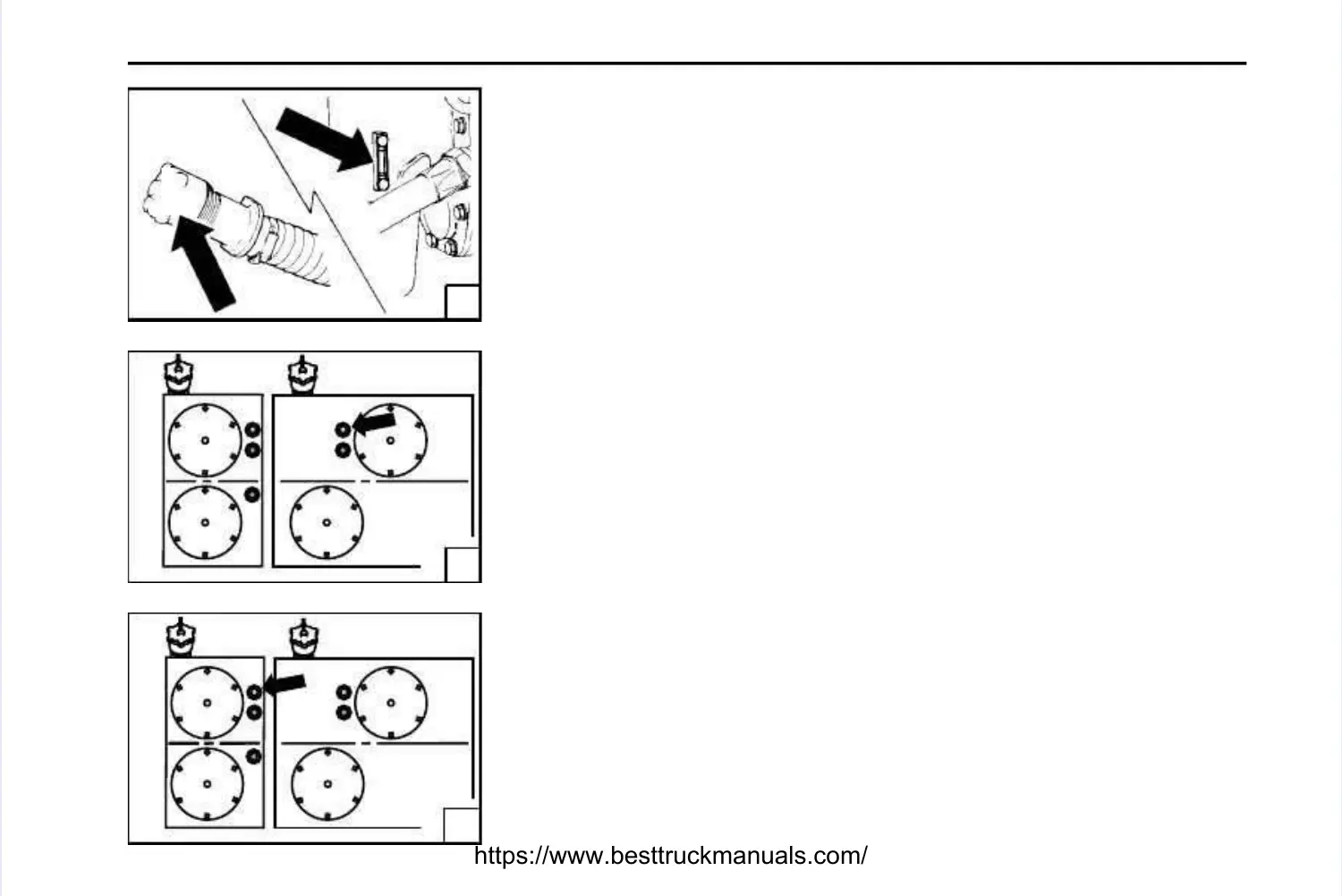 https://www.besttruckmanuals.com/