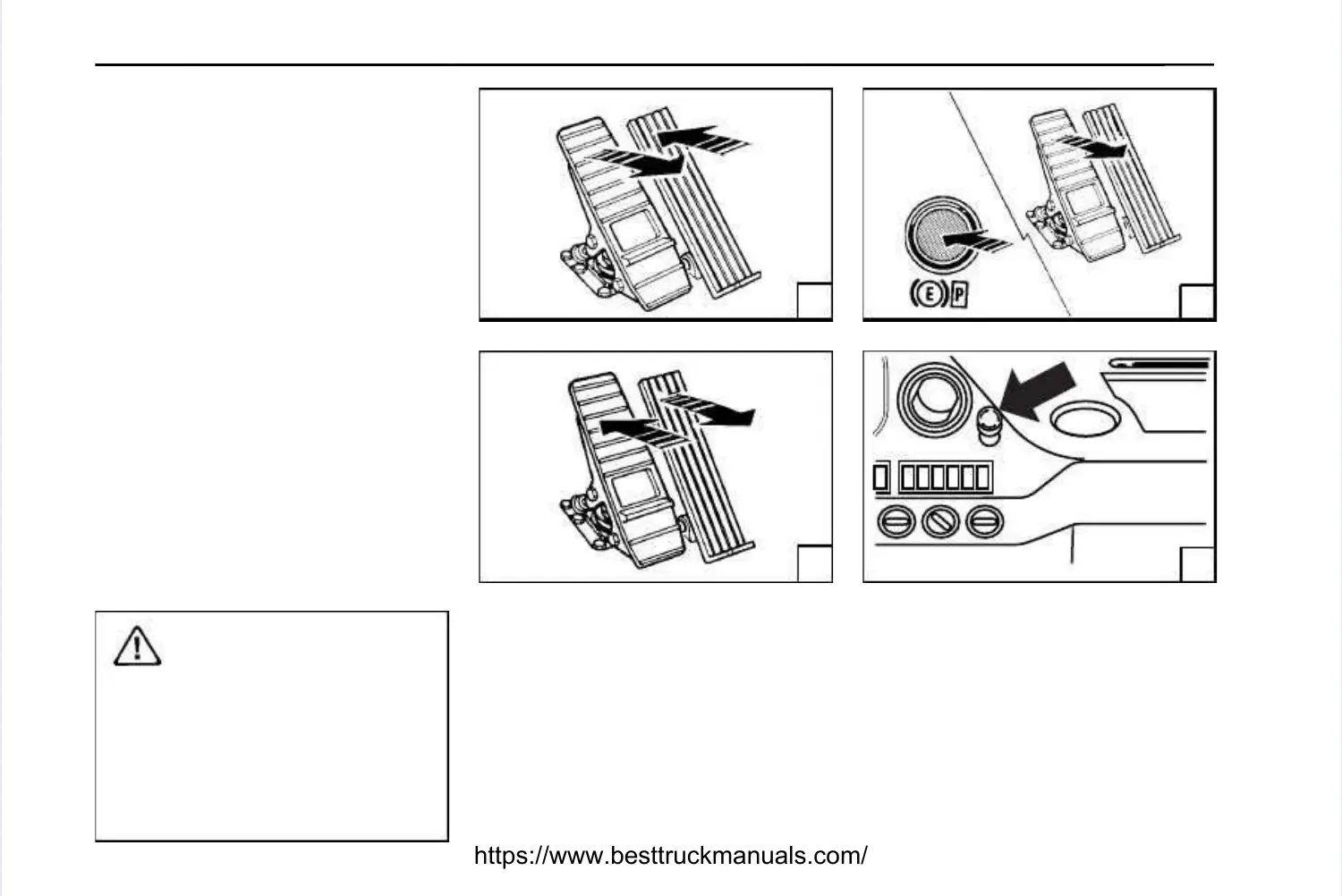 (E) P

https://www.besttruckmanuals.com/