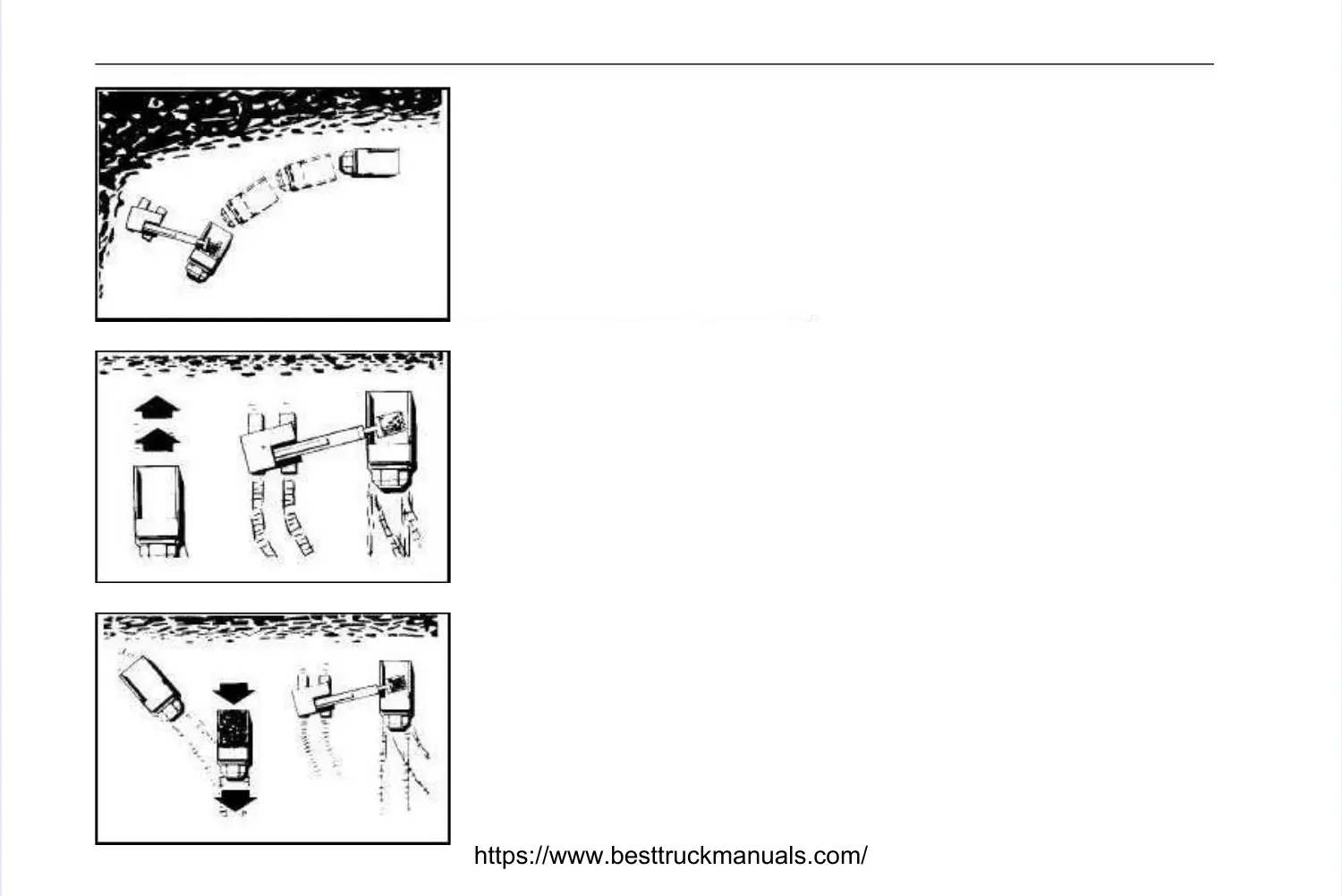 https://www.besttruckmanuals.com/