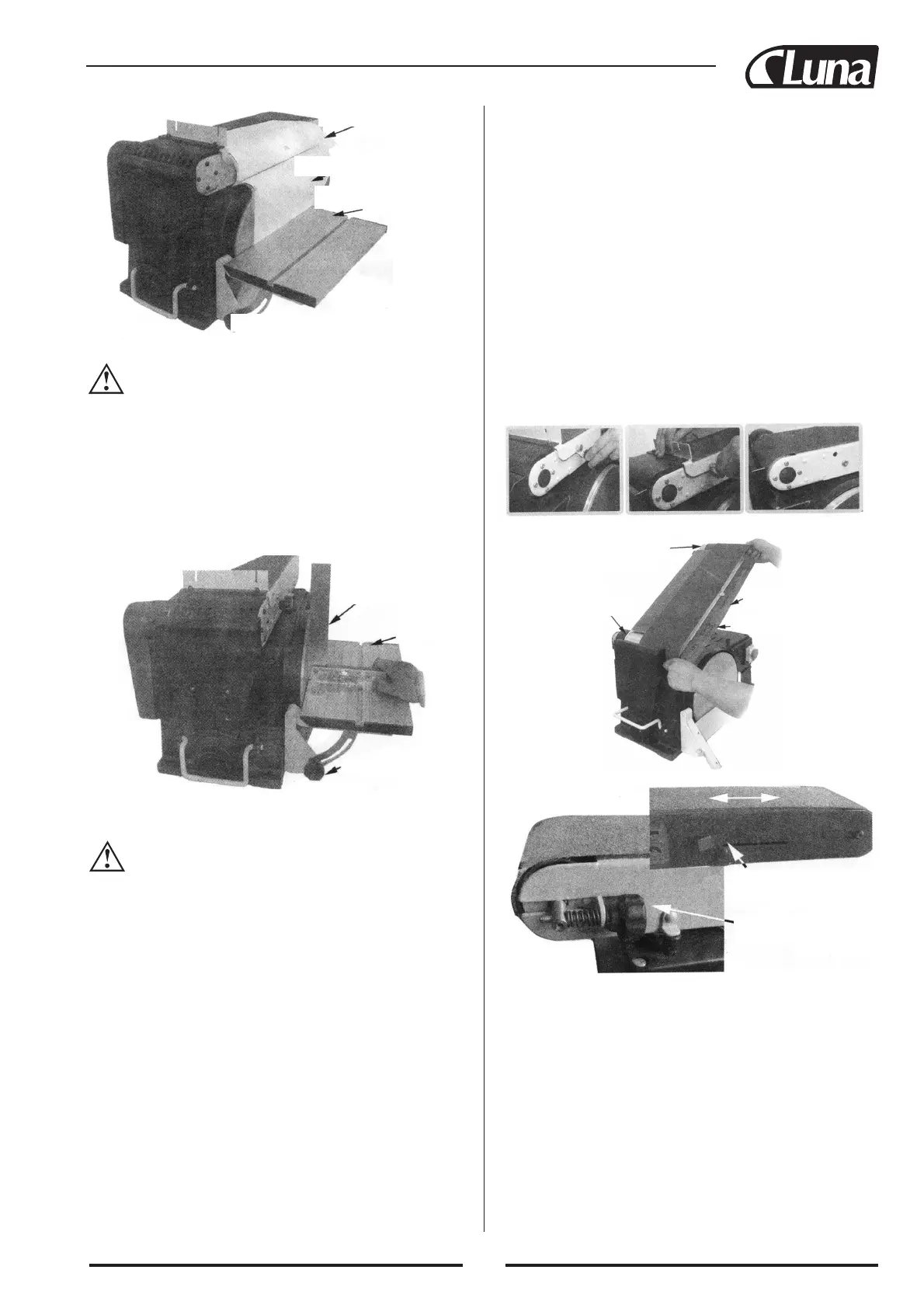 Luna