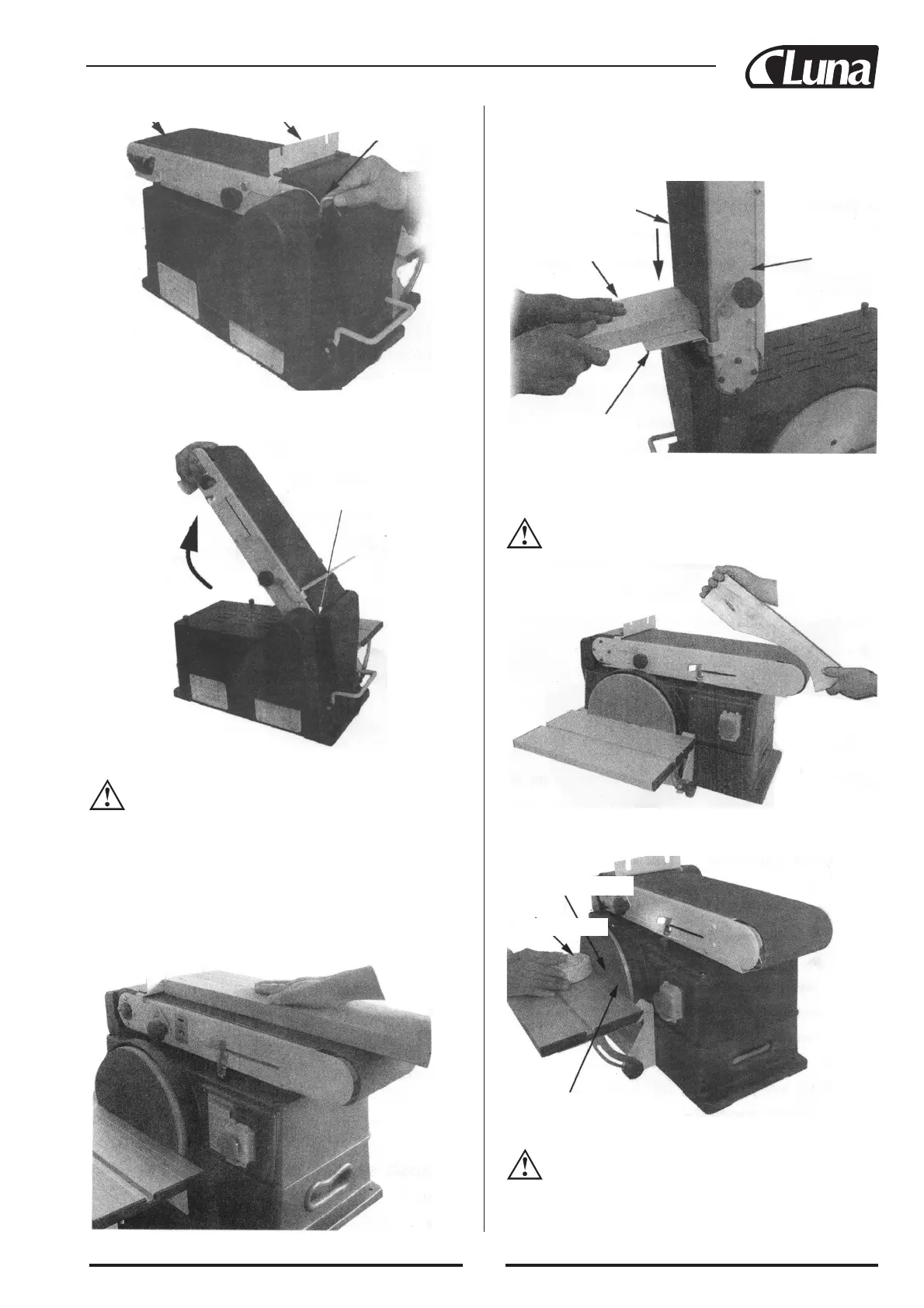 Luna