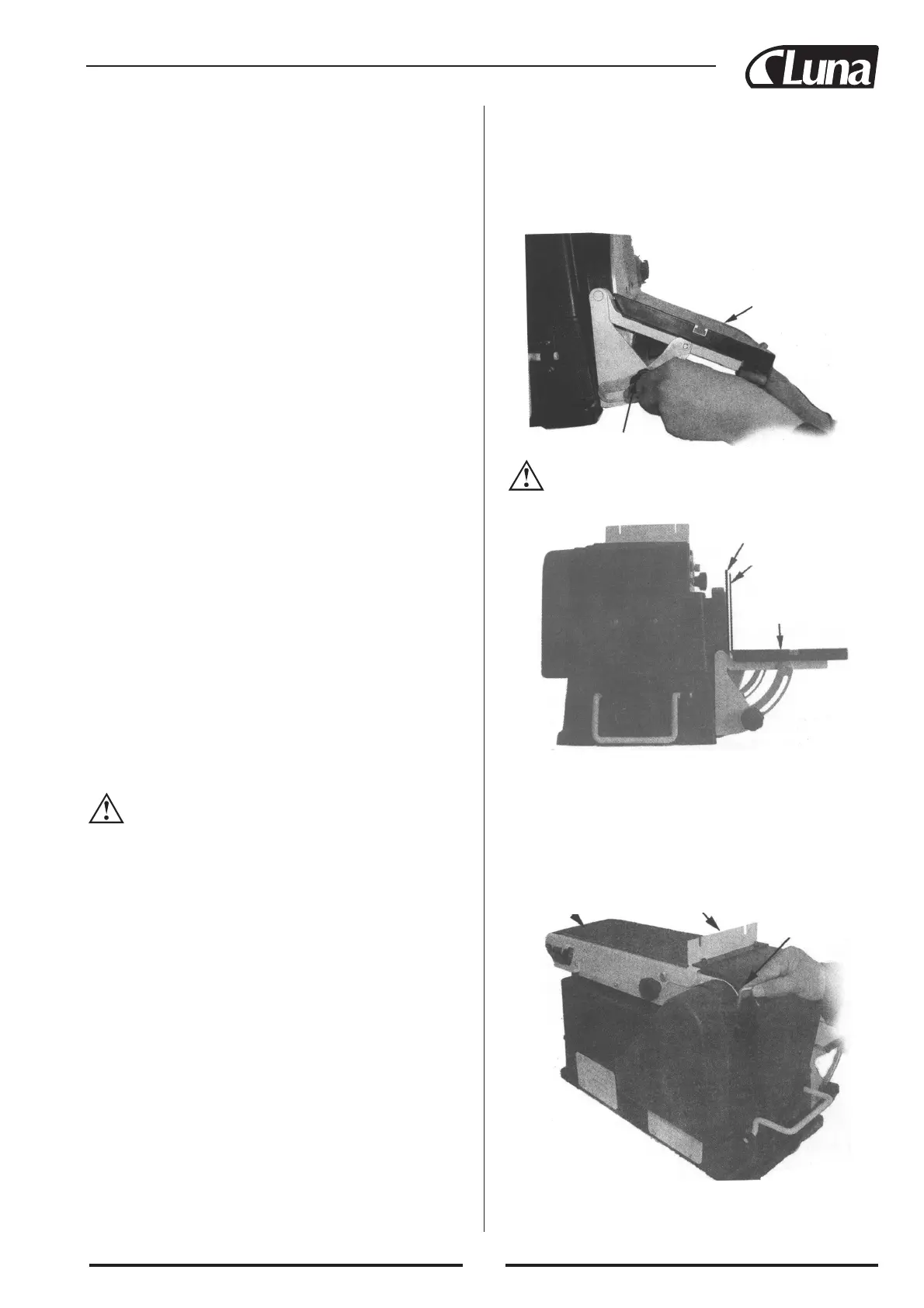 Luna