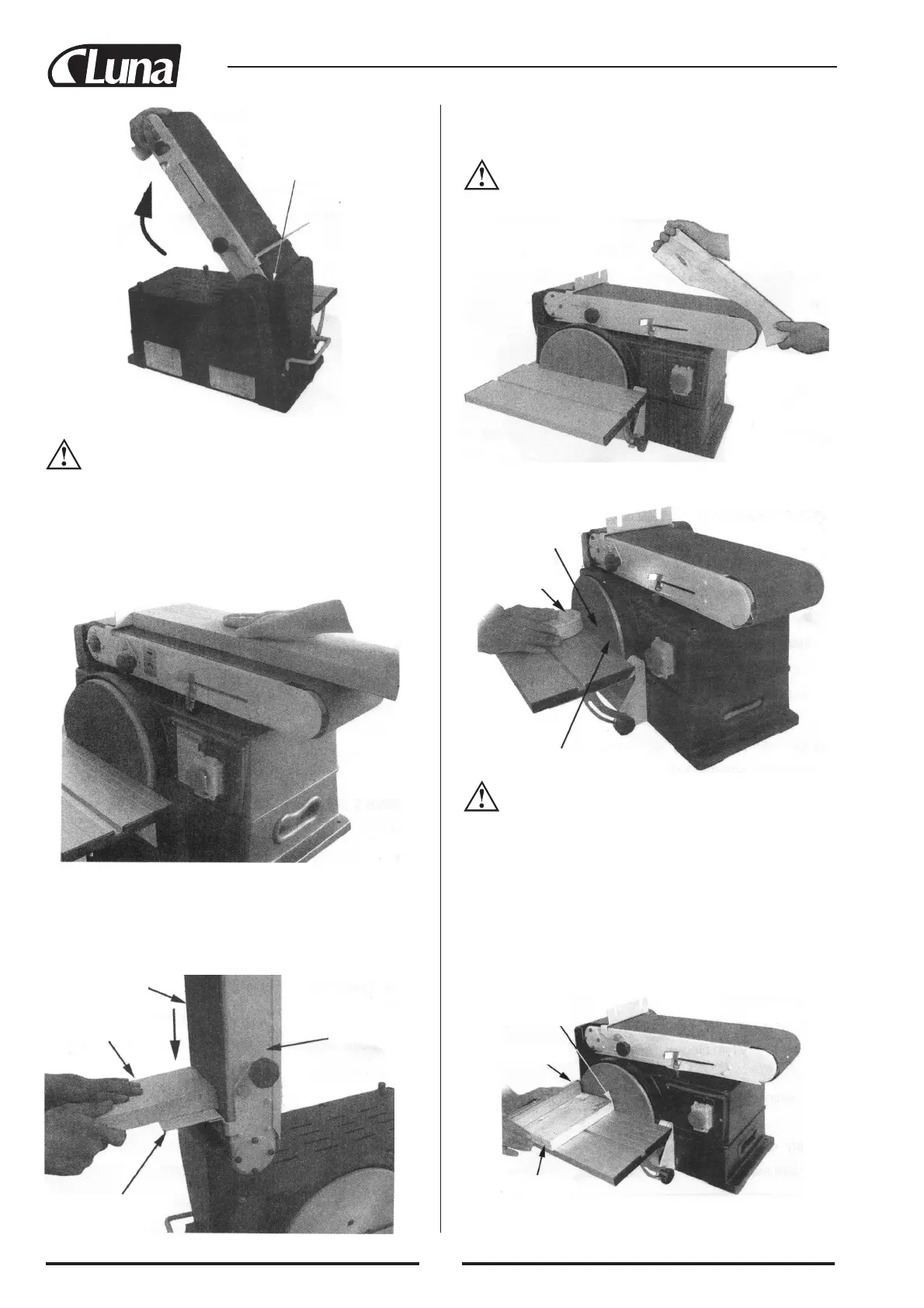 Luna