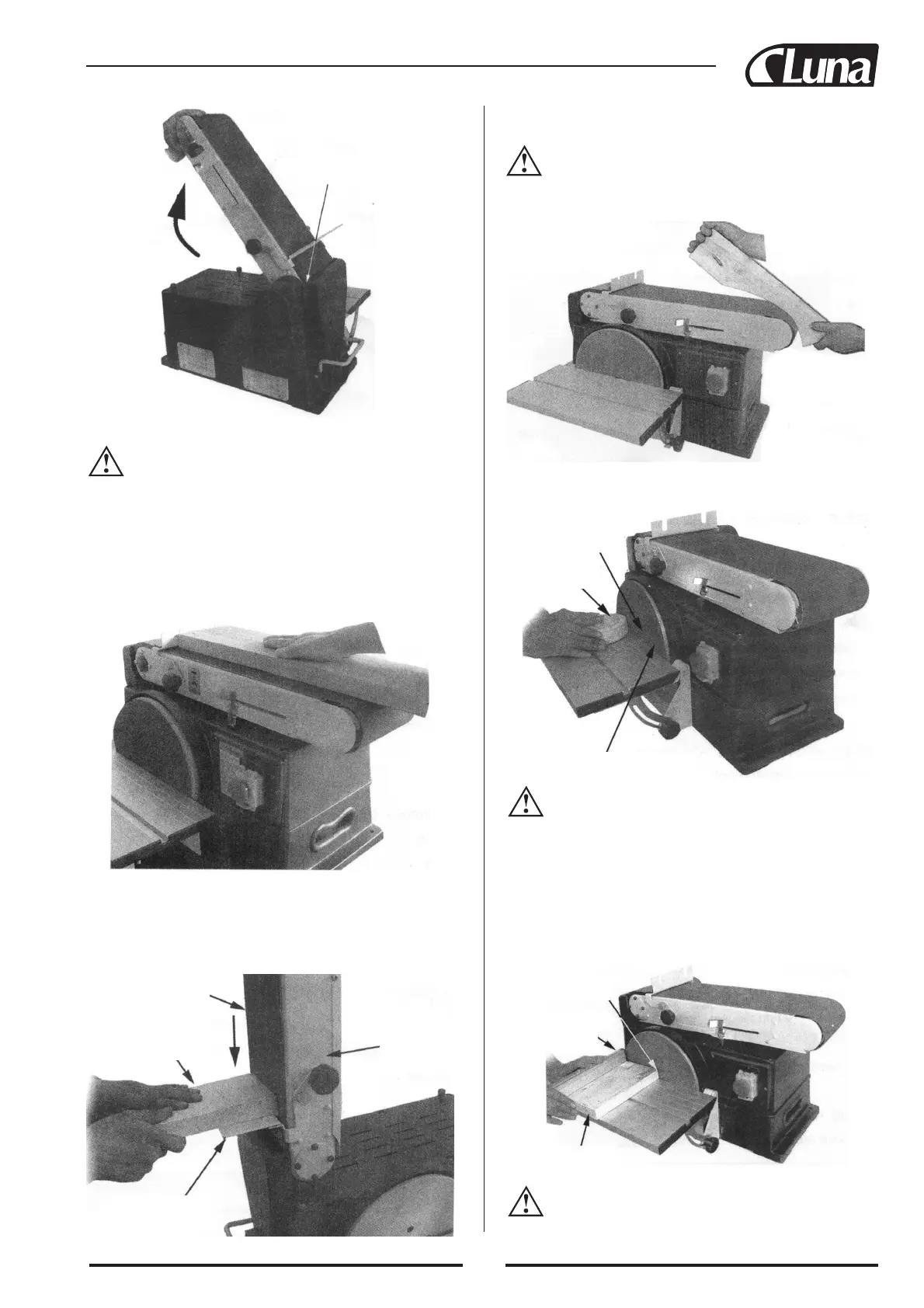 Luna