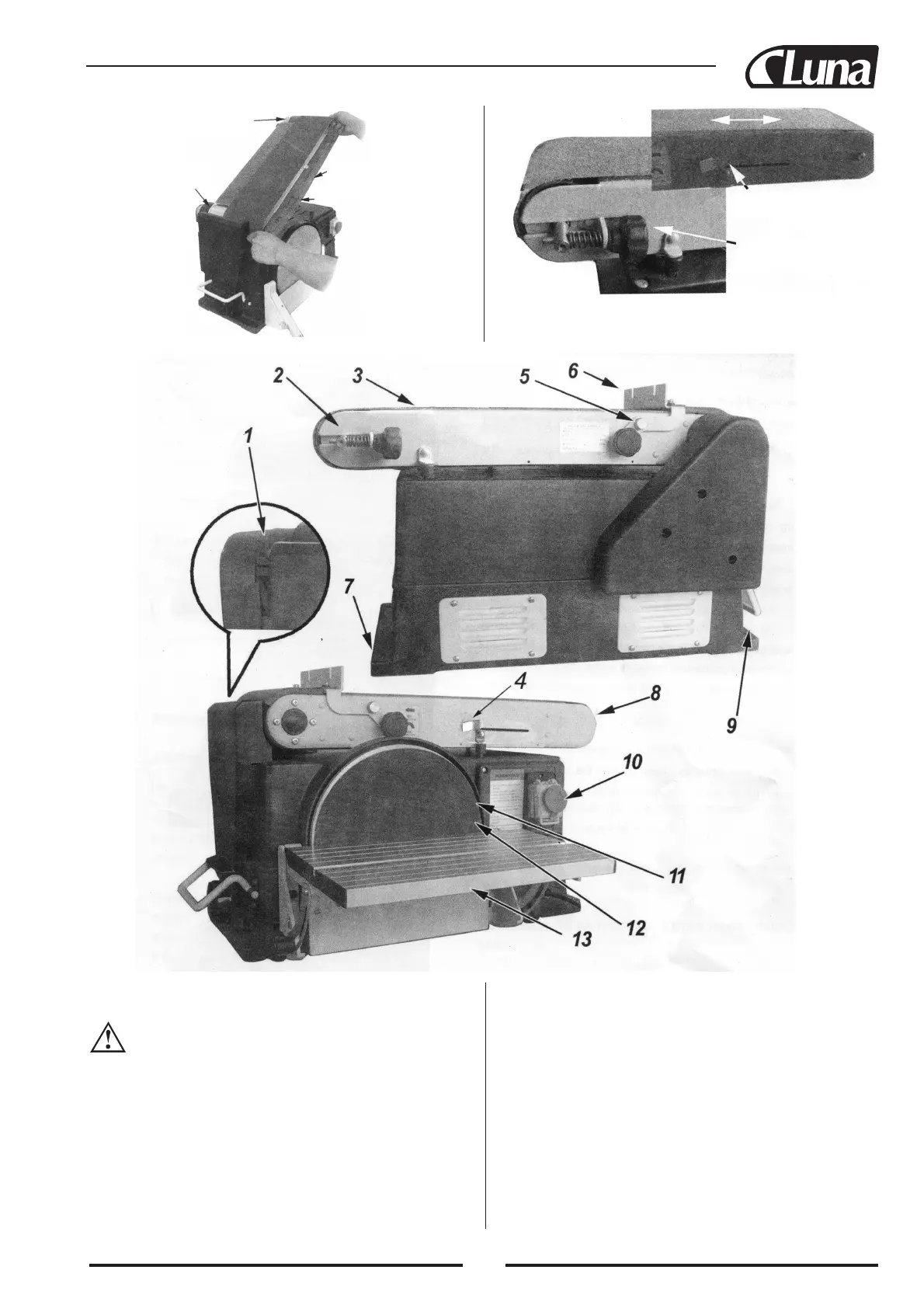 Luna

2
3
5
6
1
7
4
8
9
10
11
12
13