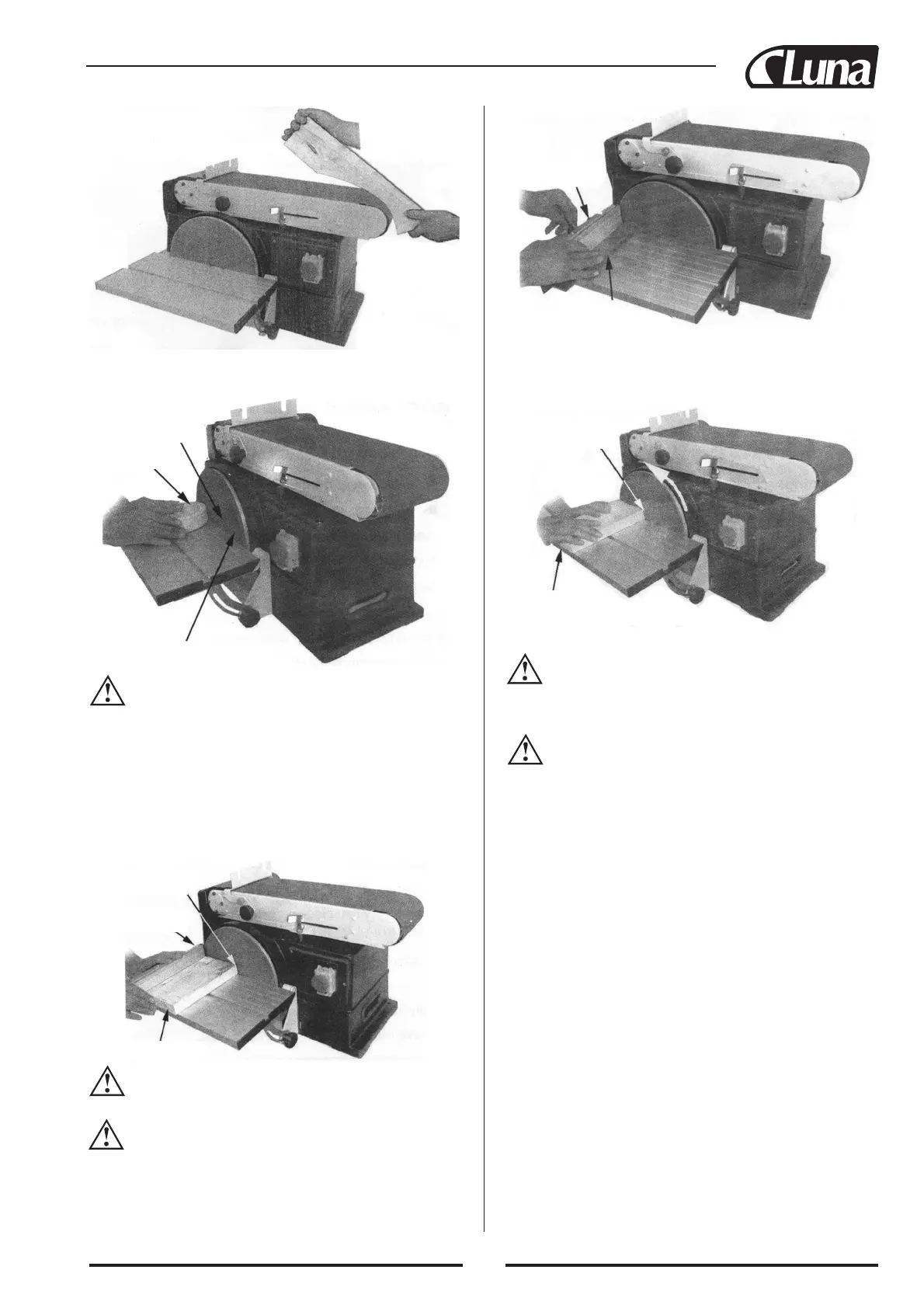 Luna