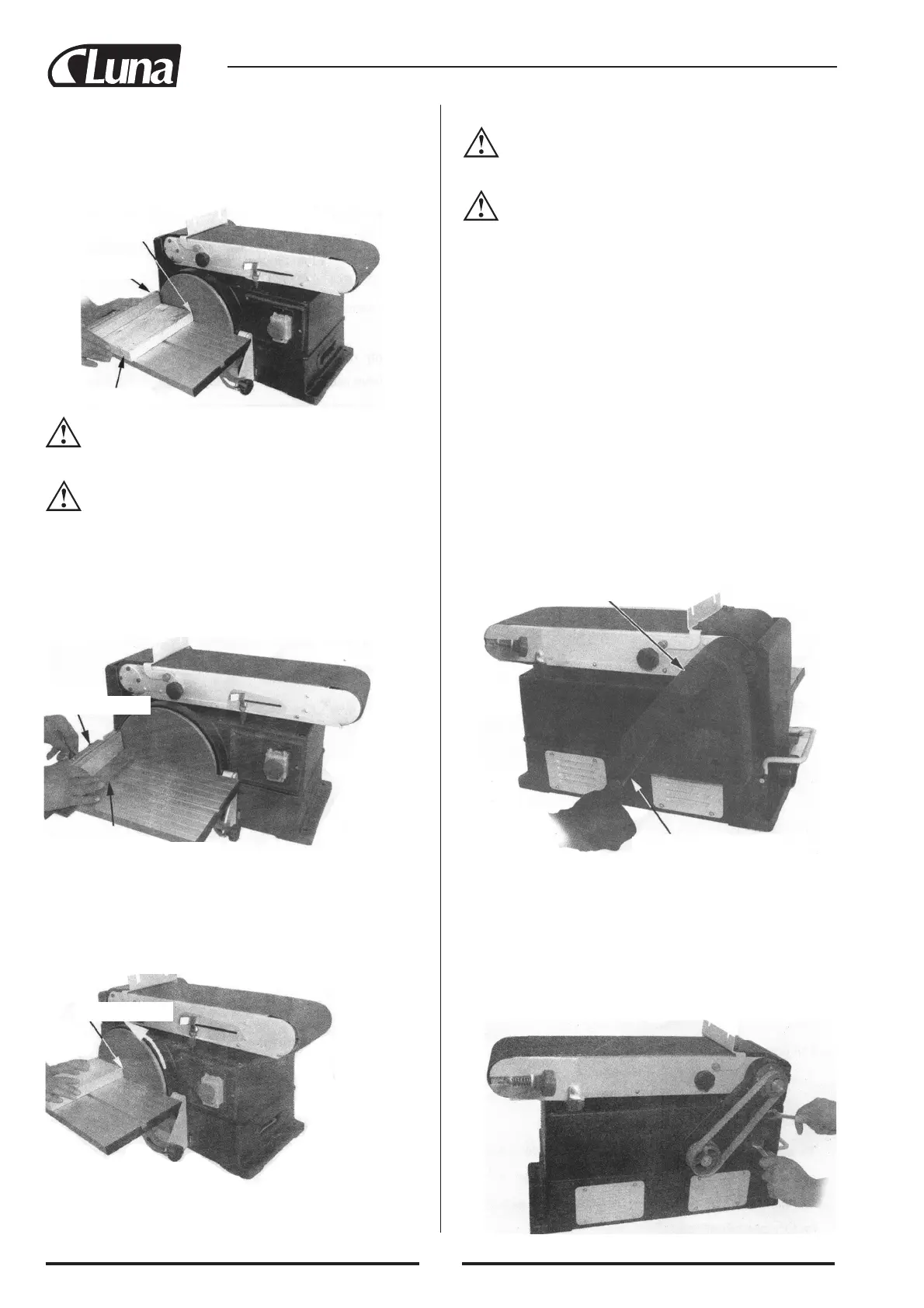 Luna