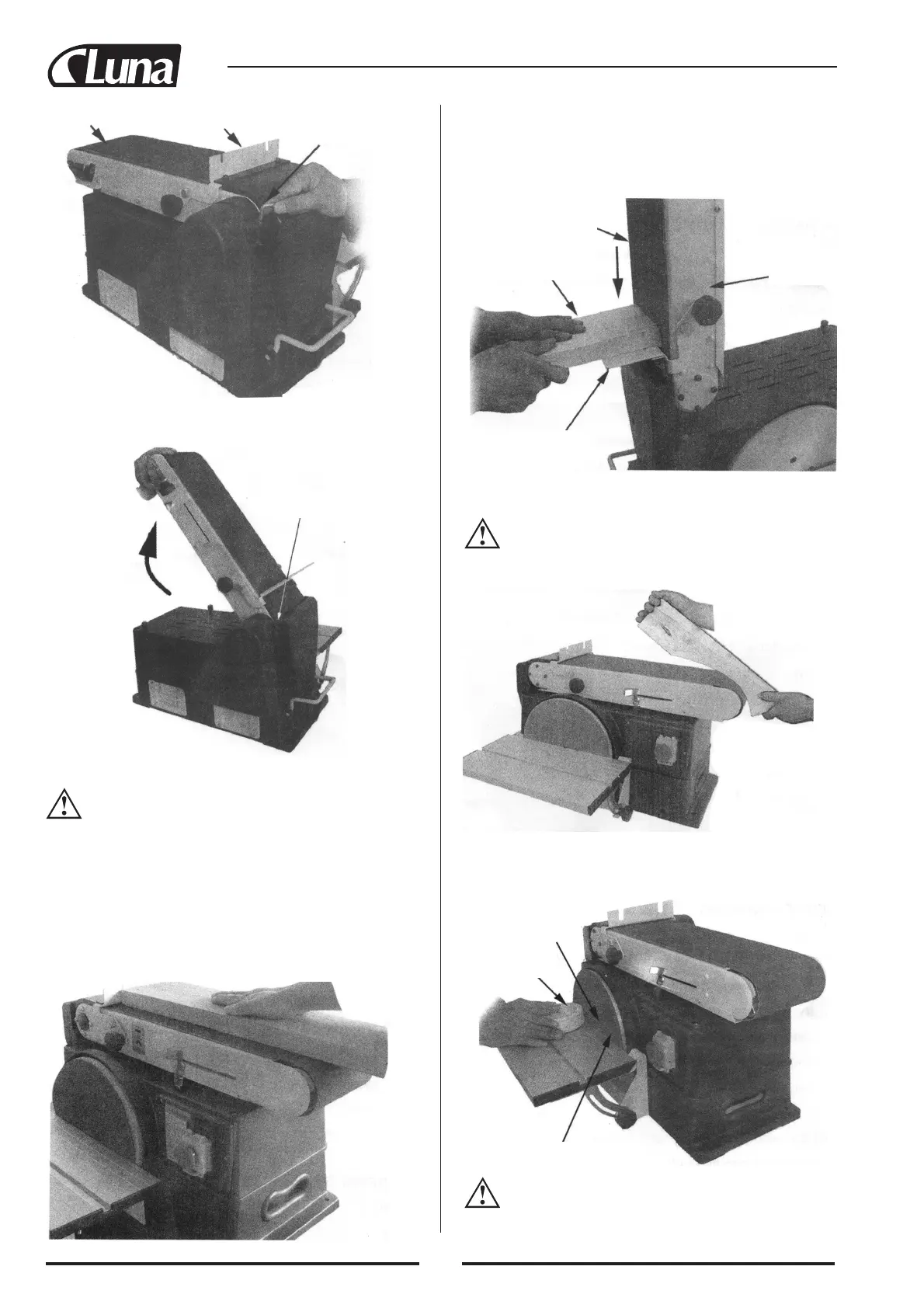 Luna