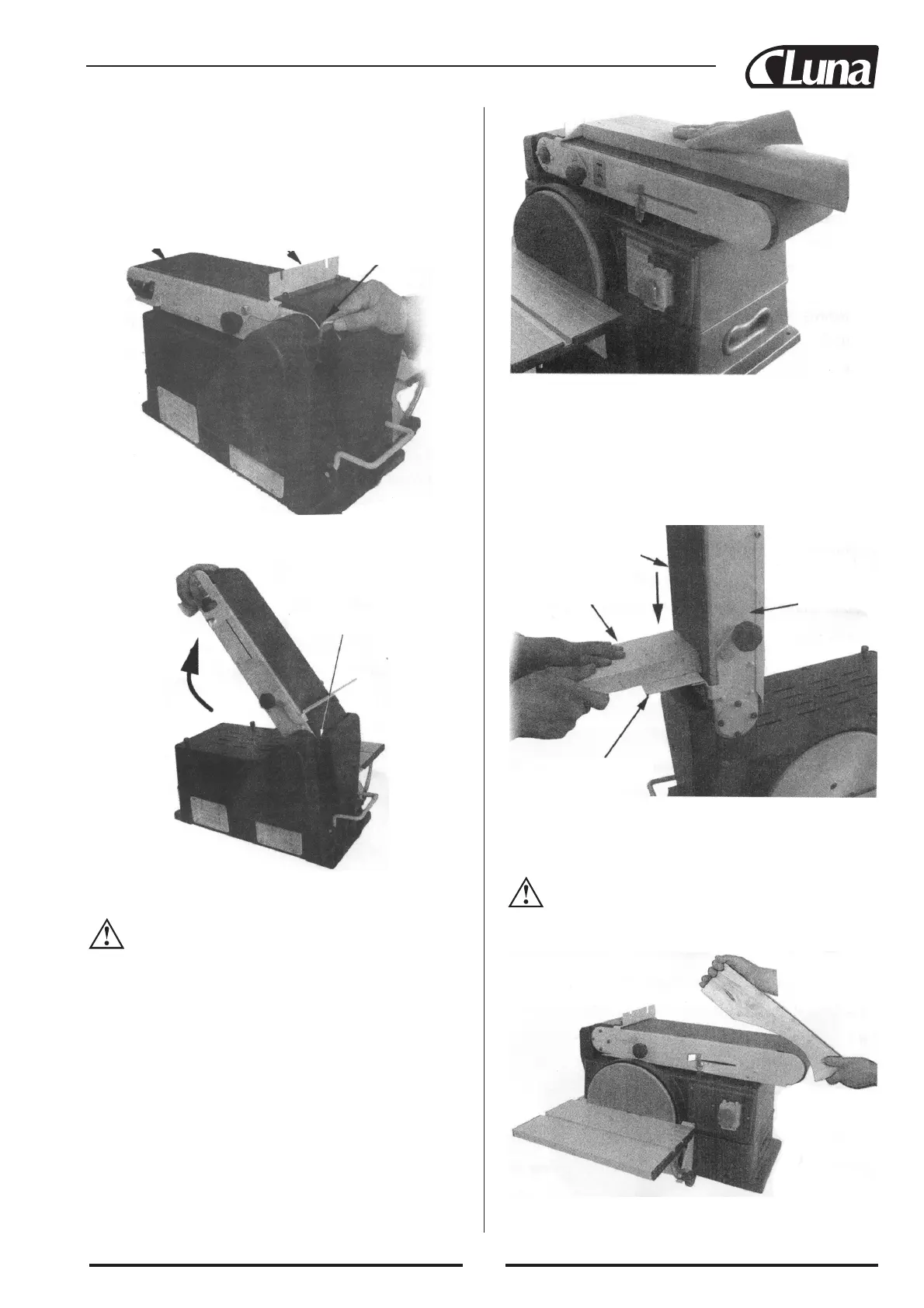 Luna