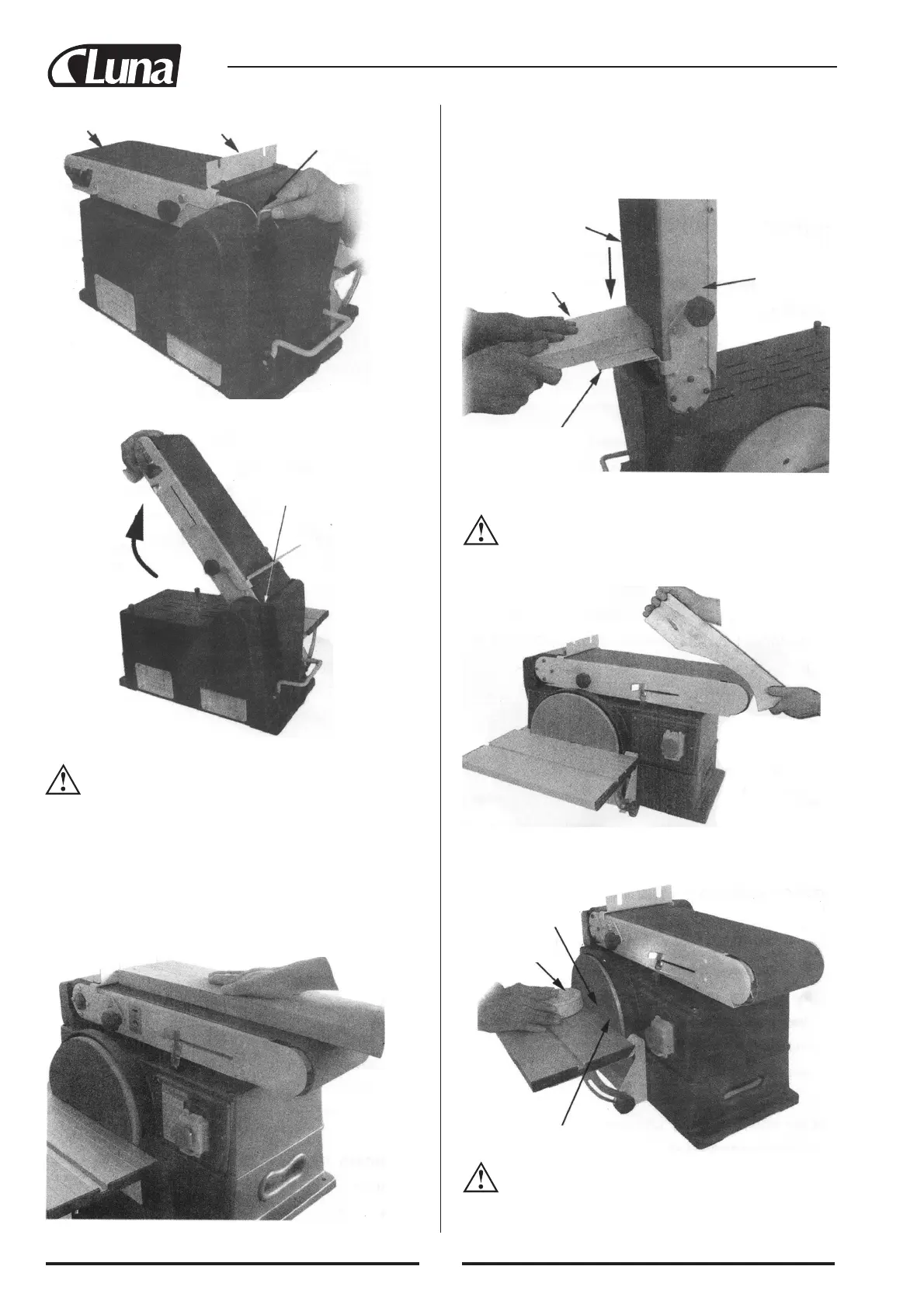 Luna