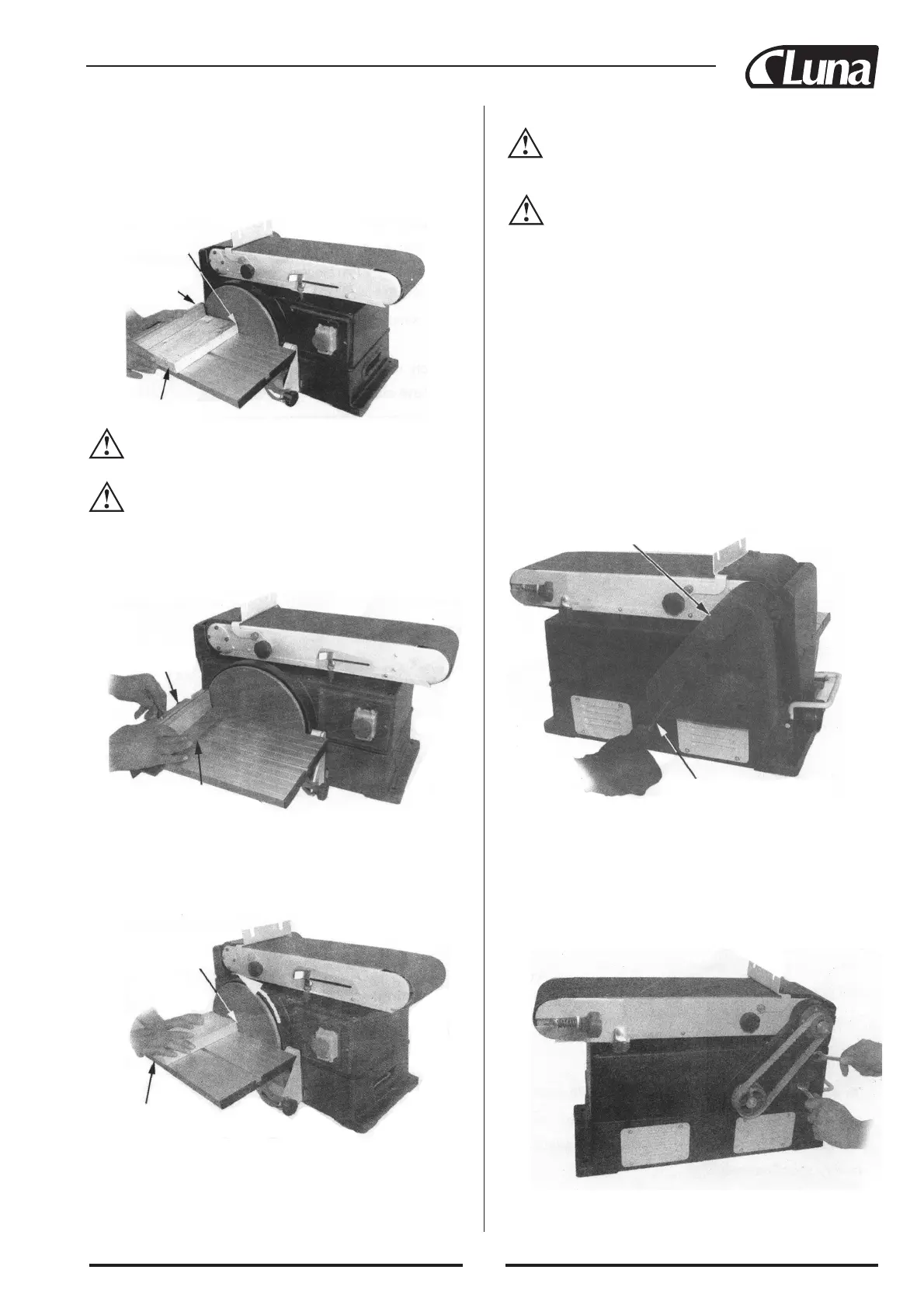 Luna