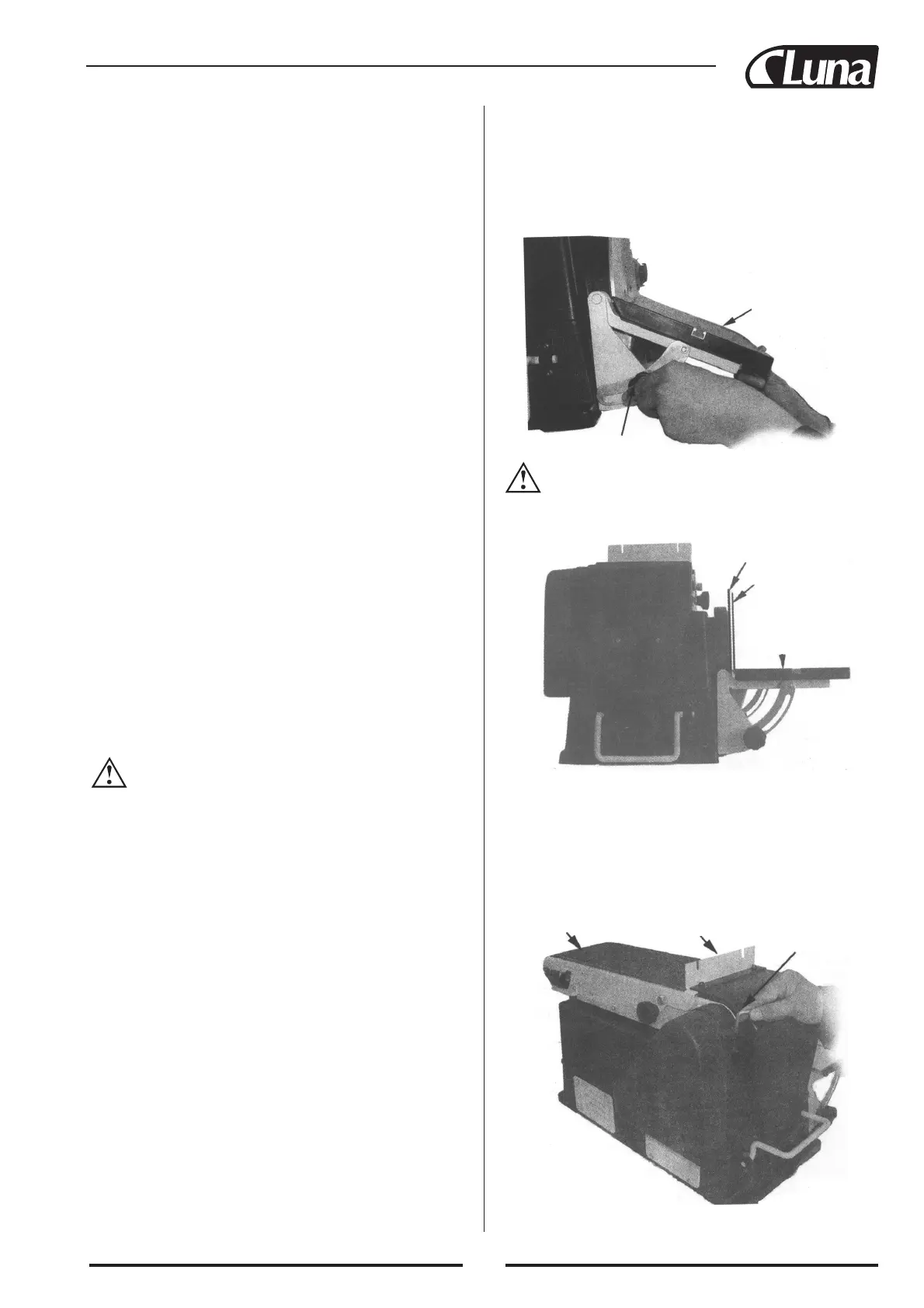 Luna