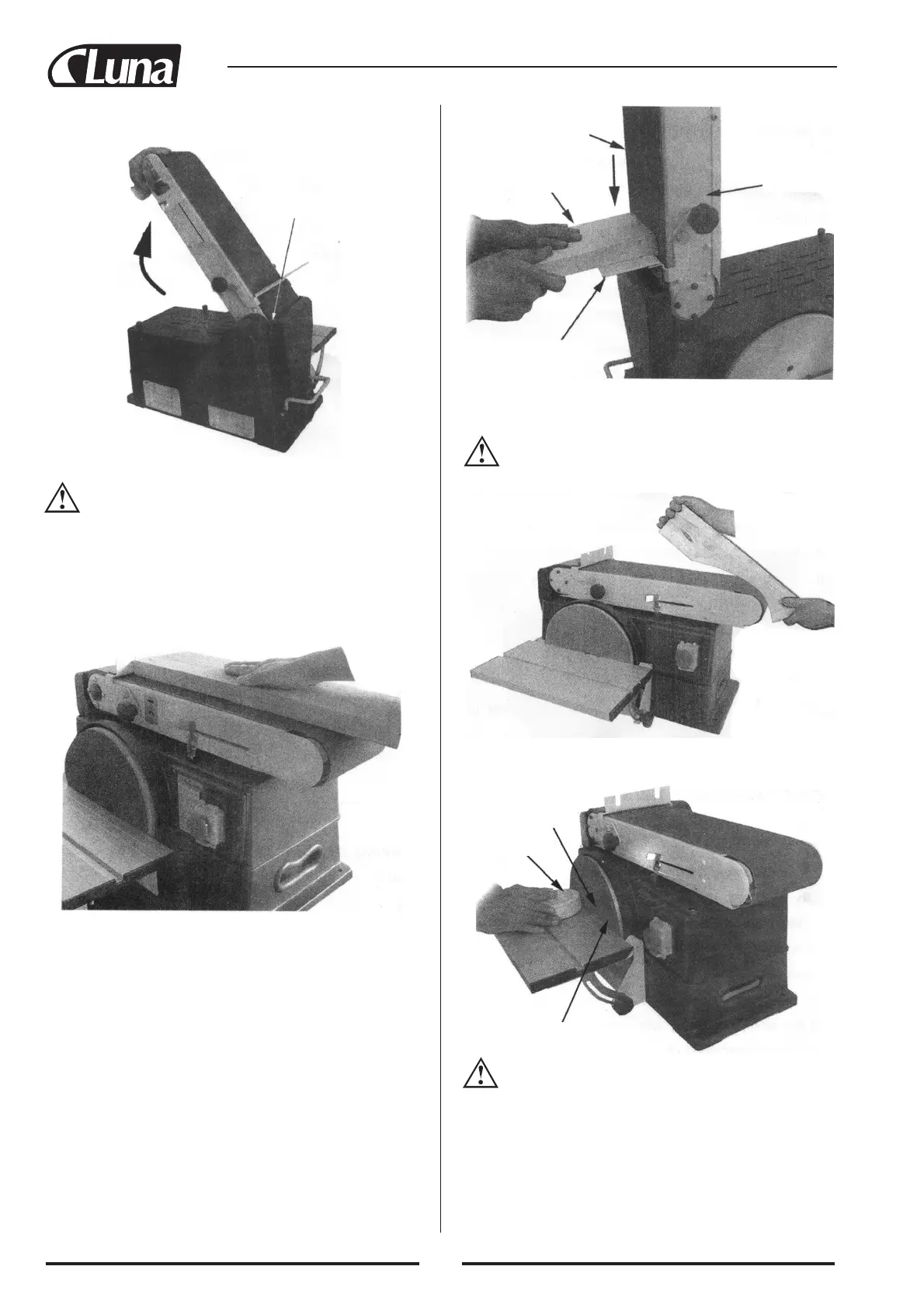 Luna