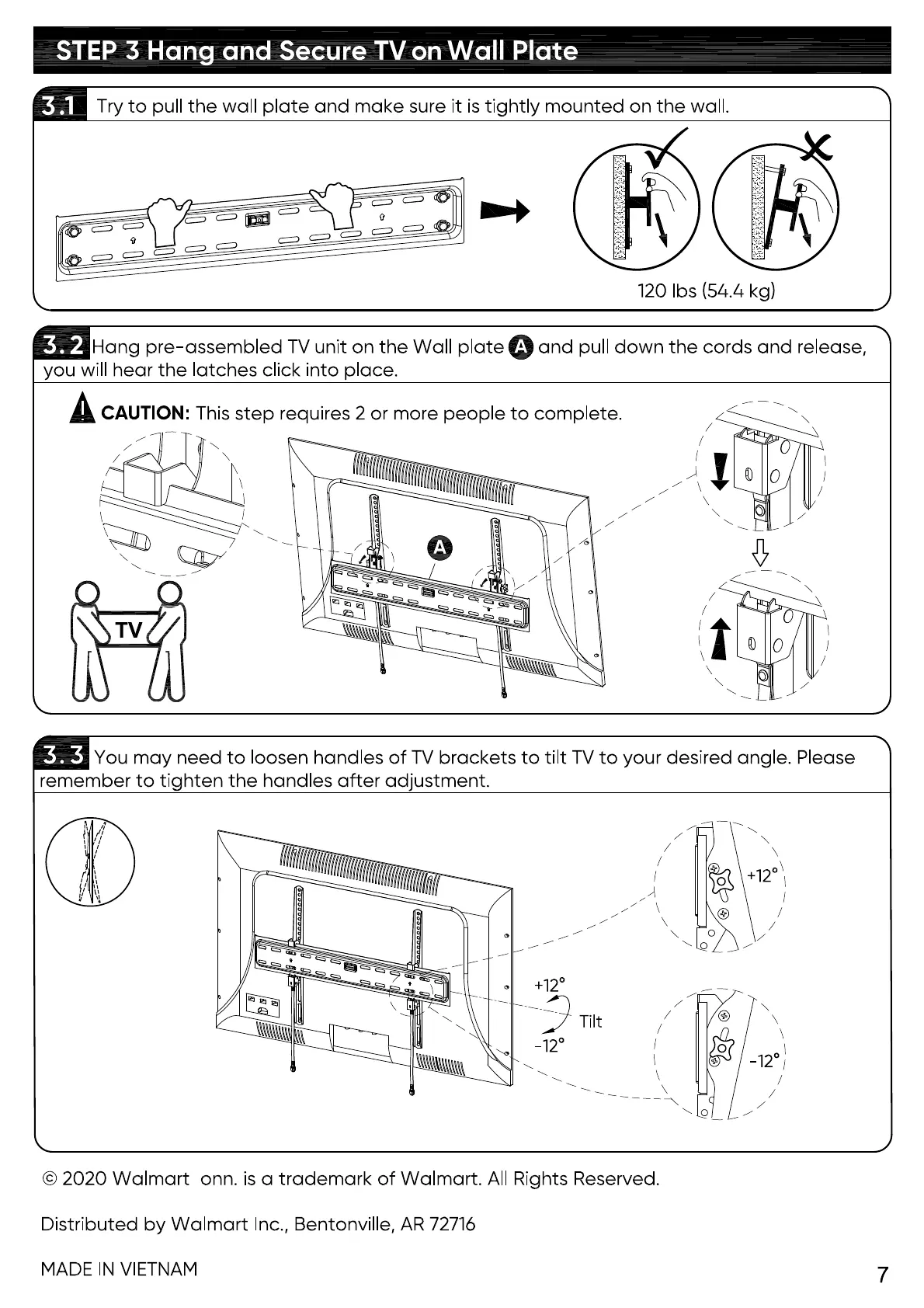 STEP 3 Hang and Secure TV on Wall Plate

3.1 Try to pull the wall plate and make sure it is tightly mounted on the wall.

120 lbs (54.4 kg)

3.2 Hang pre-assembled TV unit on the Wall plate A and pull down the cords and release, you will hear the latches click into place.

CAUTION: This step requires 2 or more people to complete.

A

TV

3.3 You may need to loosen handles of TV brackets to tilt TV to your desired angle. Please remember to tighten the handles after adjustment.

+12°

Tilt

-12°

+12°

-12°

© 2020 Walmart onn. is a trademark of Walmart. All Rights Reserved.

Distributed by Walmart Inc., Bentonville, AR 72716

MADE IN VIETNAM

7