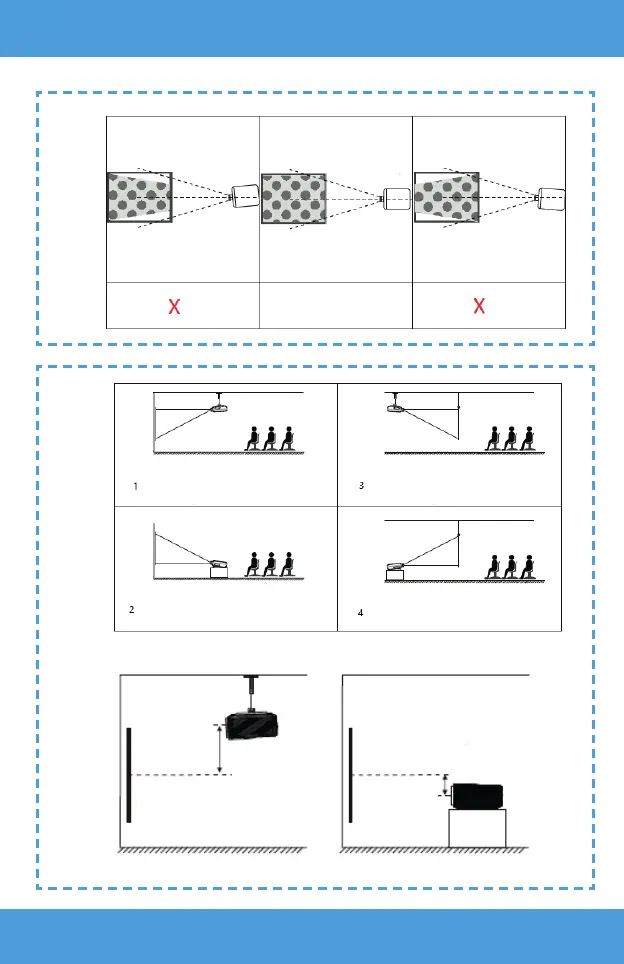 X

X

1

3

2

4