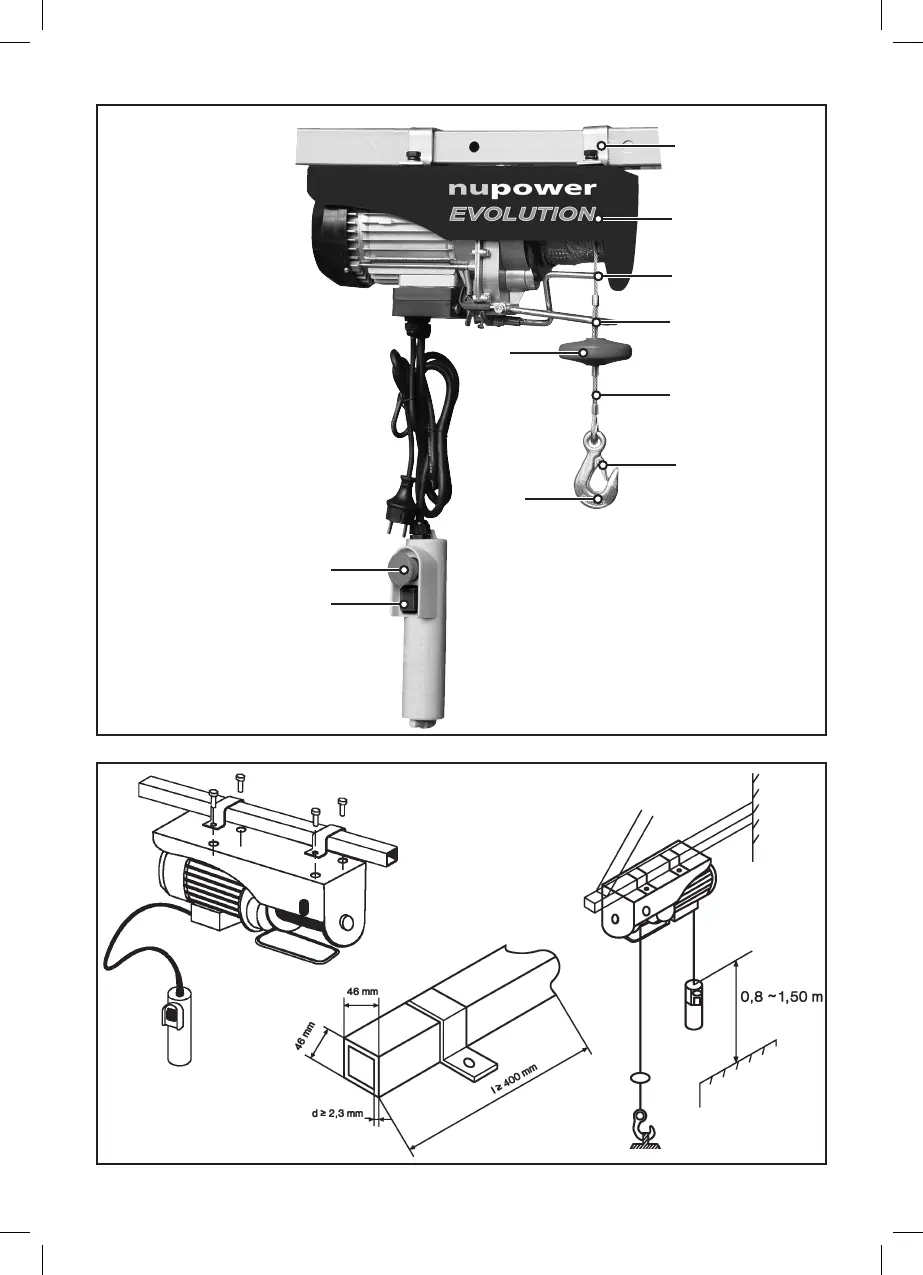 nupower
EVOLUTION.

46 mm
46 mm
d ≥ 2,3 mm
l ≥ 400 mm
0,8 ~1,50 m