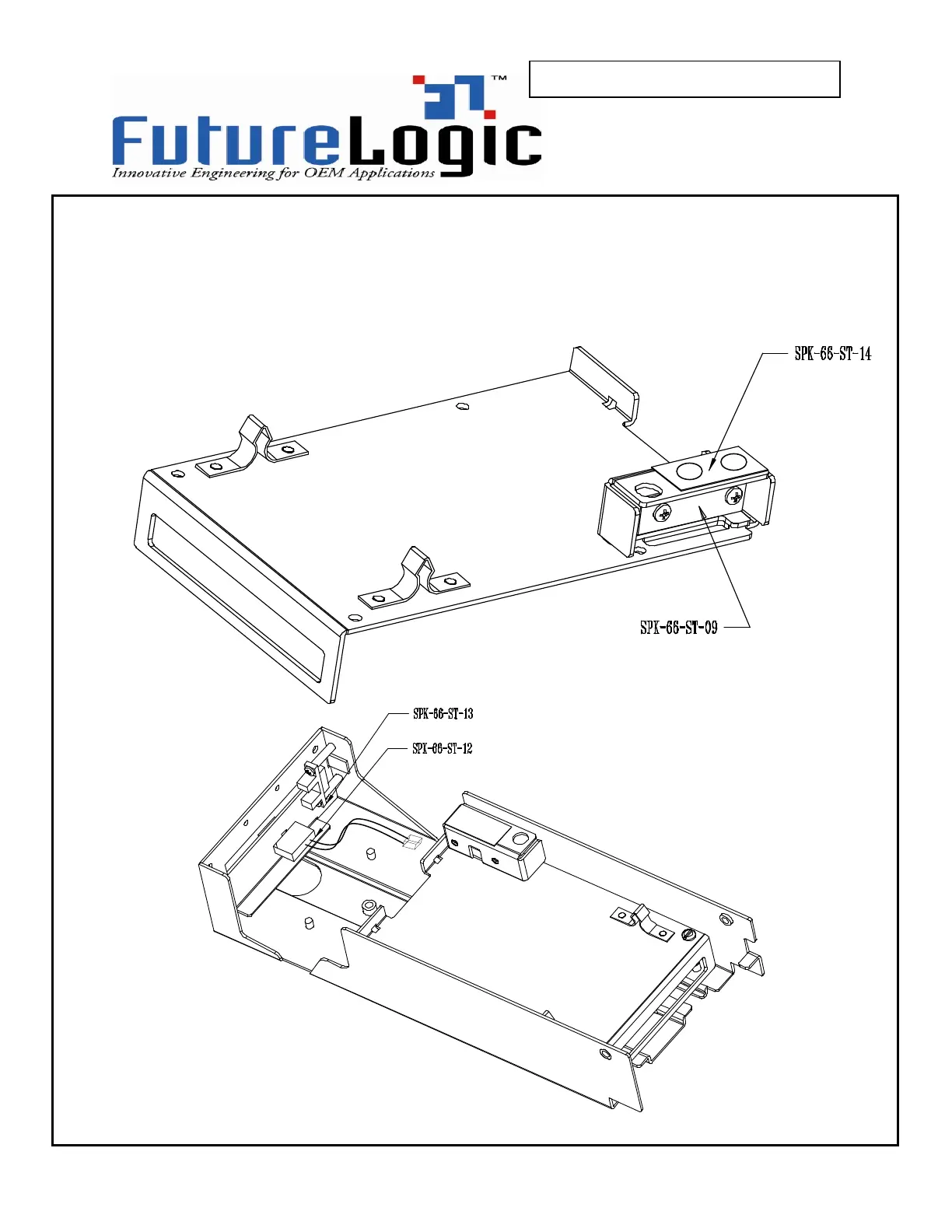 FutureLogic™
Innovative Engineering for OEM Applications

SPK-66-ST-14

SPK-66-ST-09

SPK-66-ST-13

SPK-66-ST-12