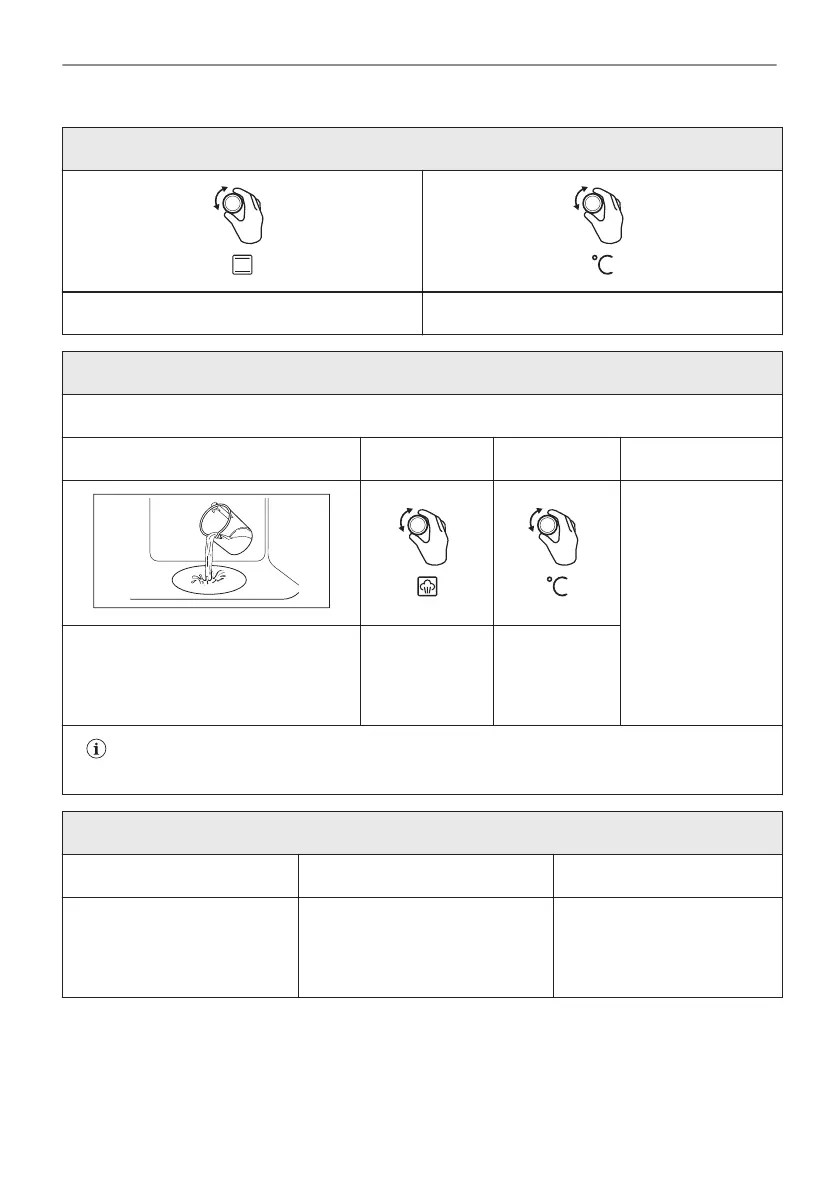 °C

°C