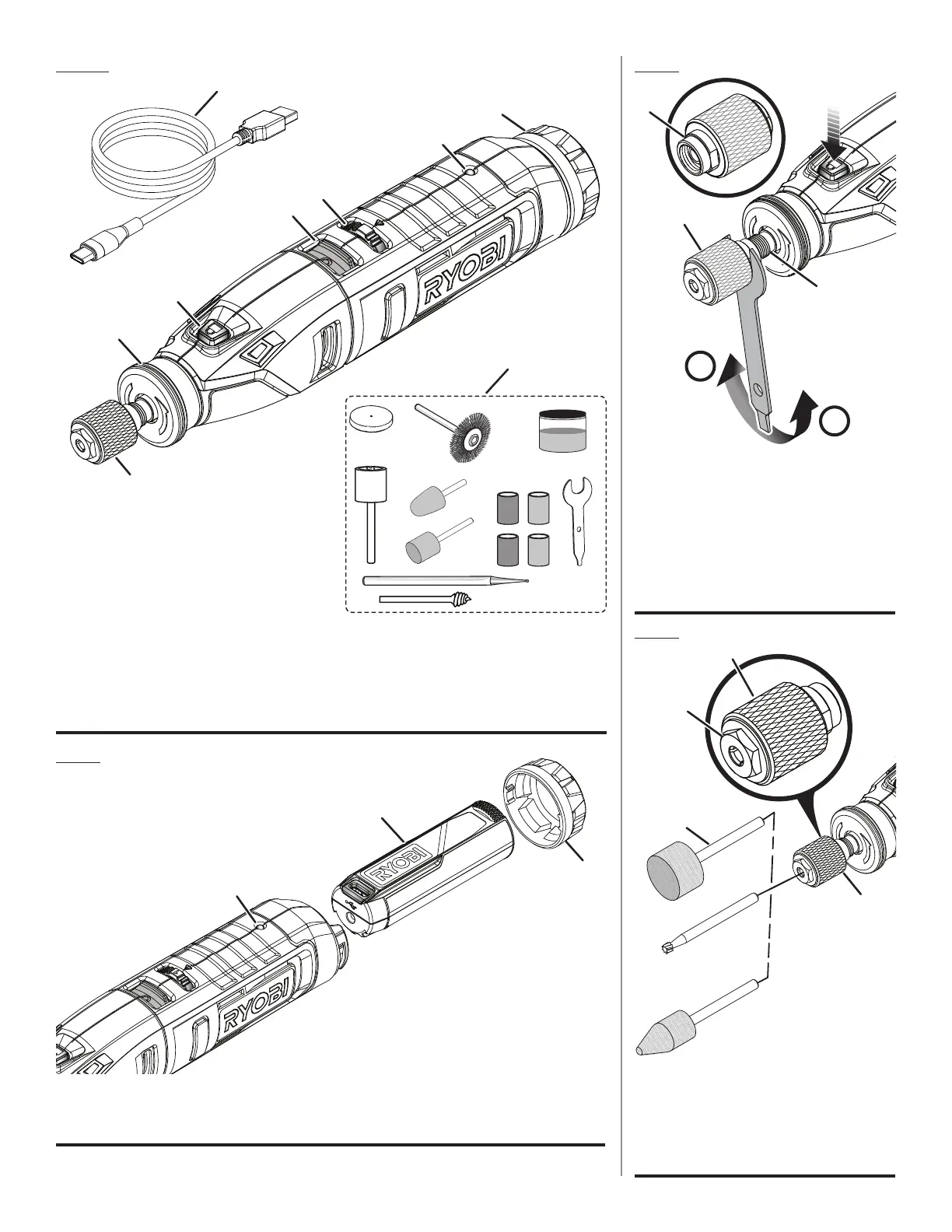 RYOBI

RYOBI

RYOBI