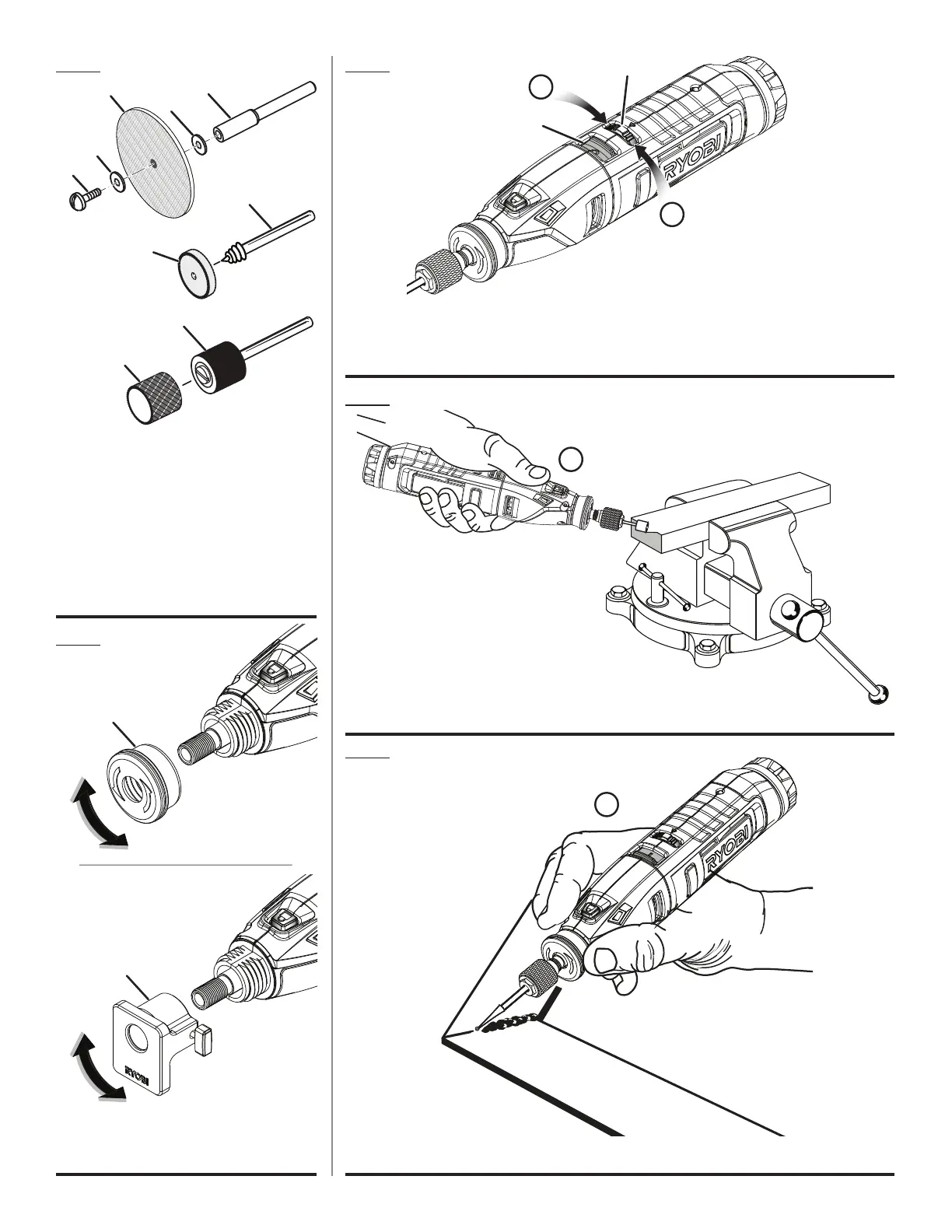 RYOBI

RYOBI

RYOBI