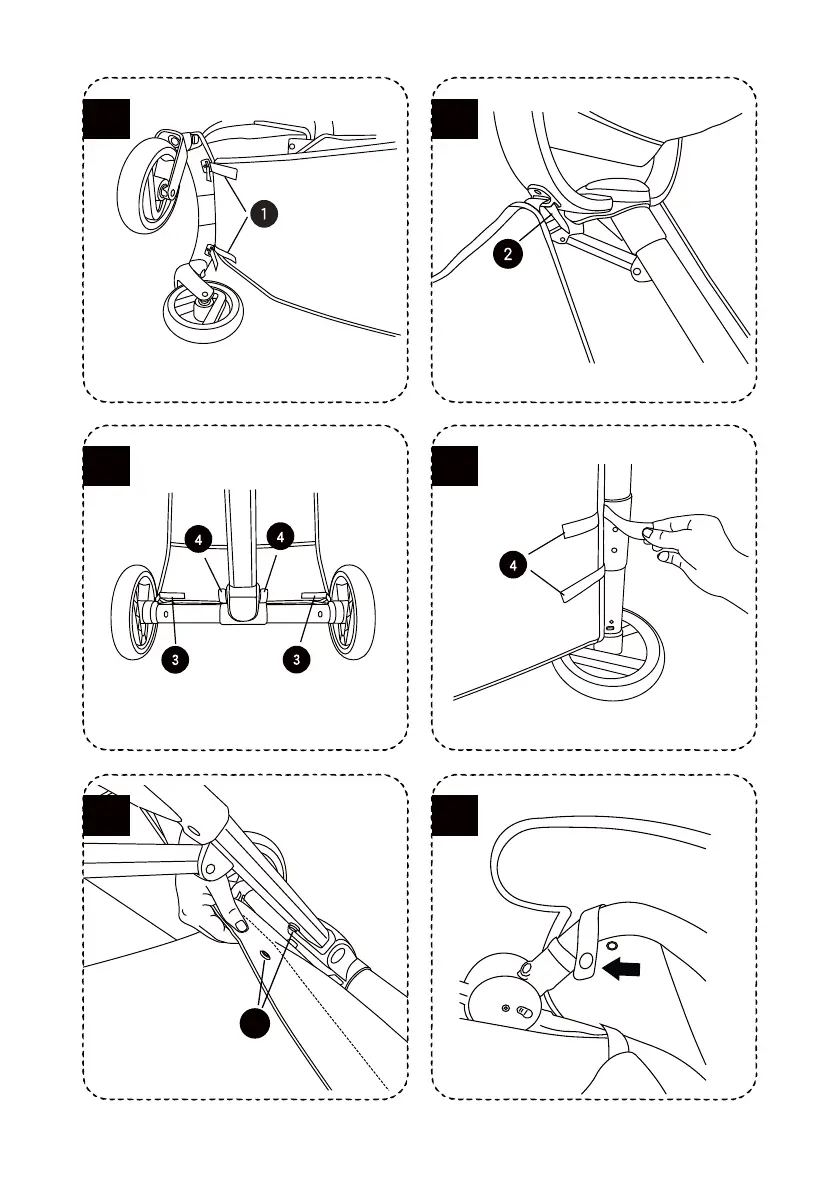 1

2

4

4

3

3

4