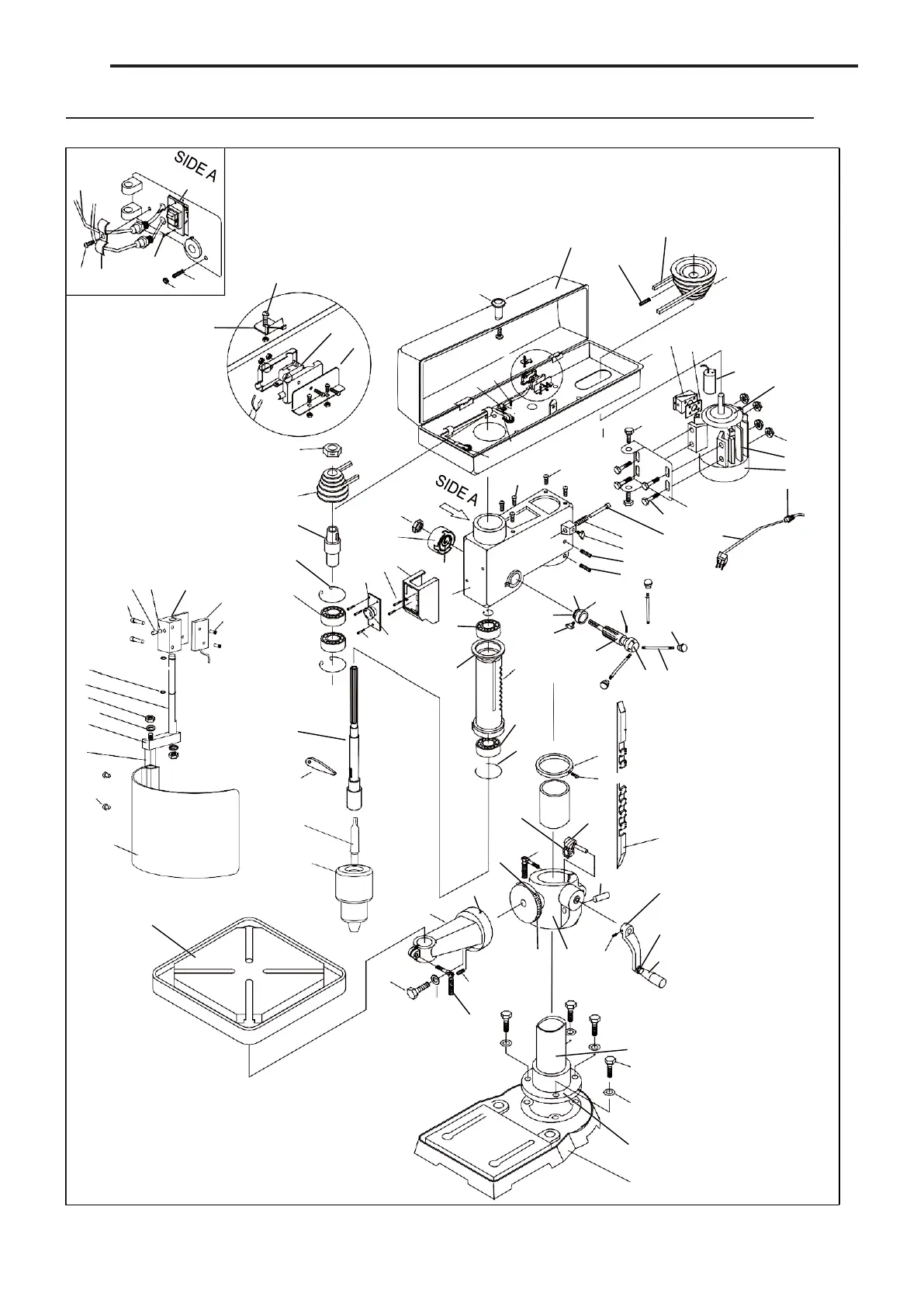 SIDE A

SIDE A