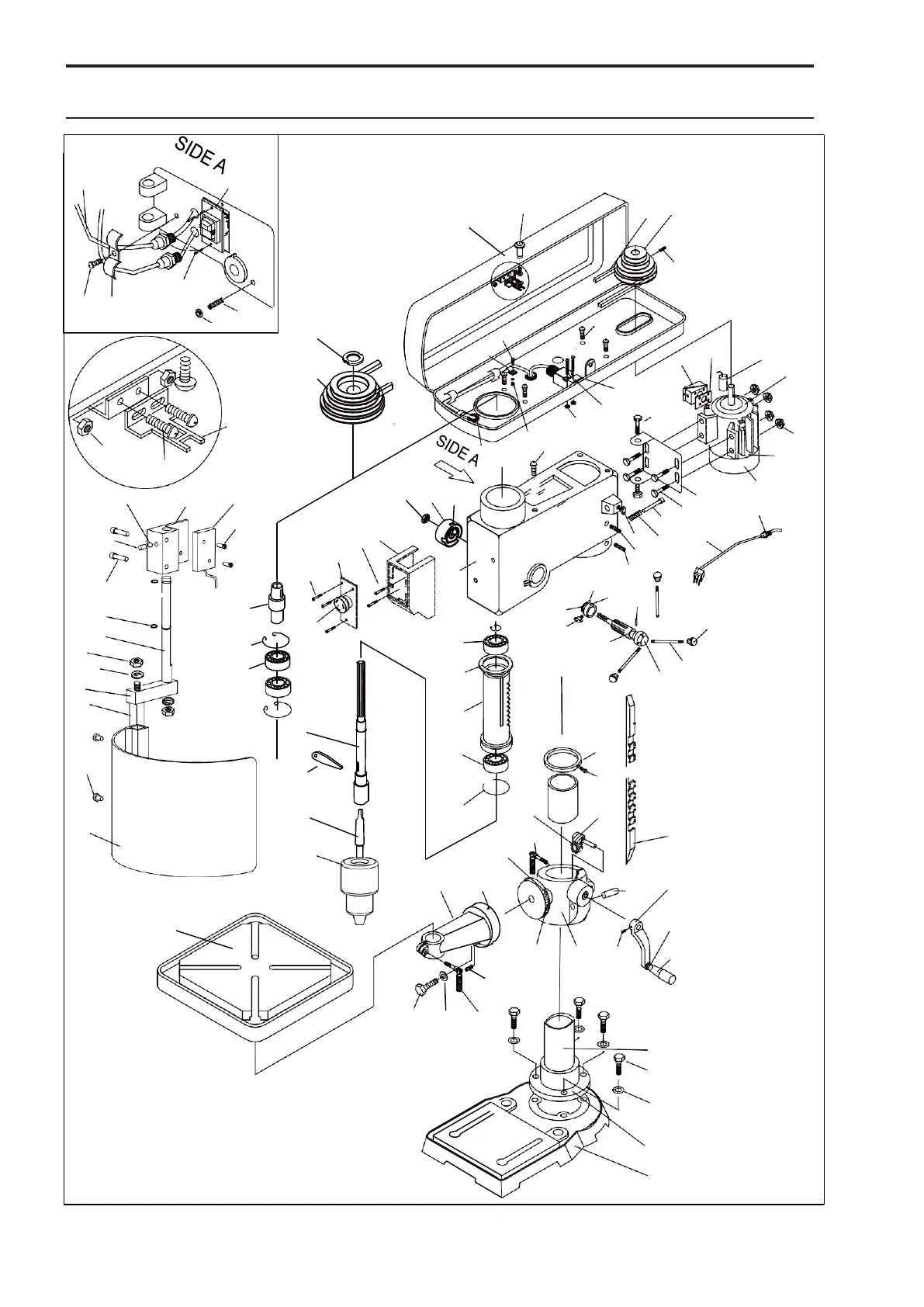 SIDE A

SIDE A