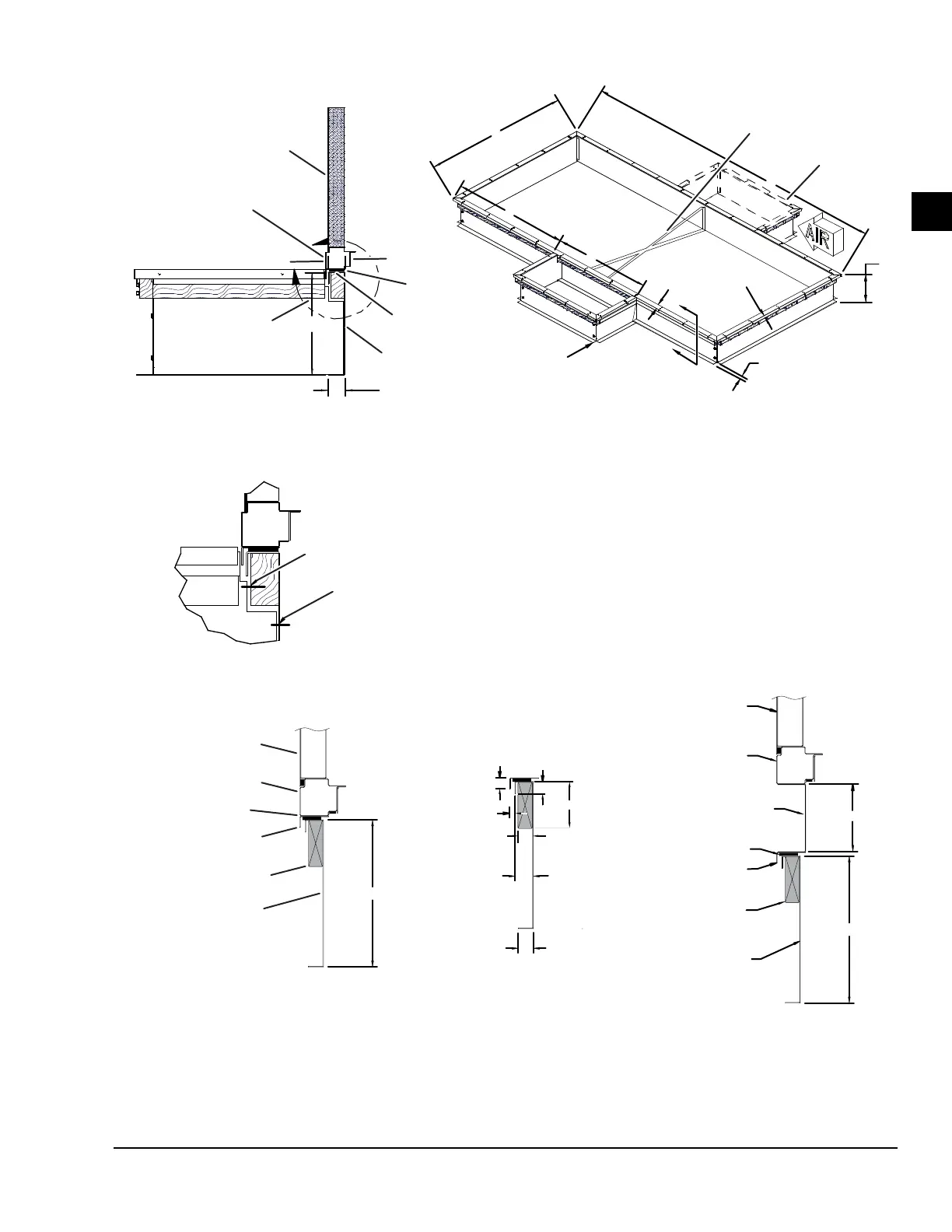 AIR