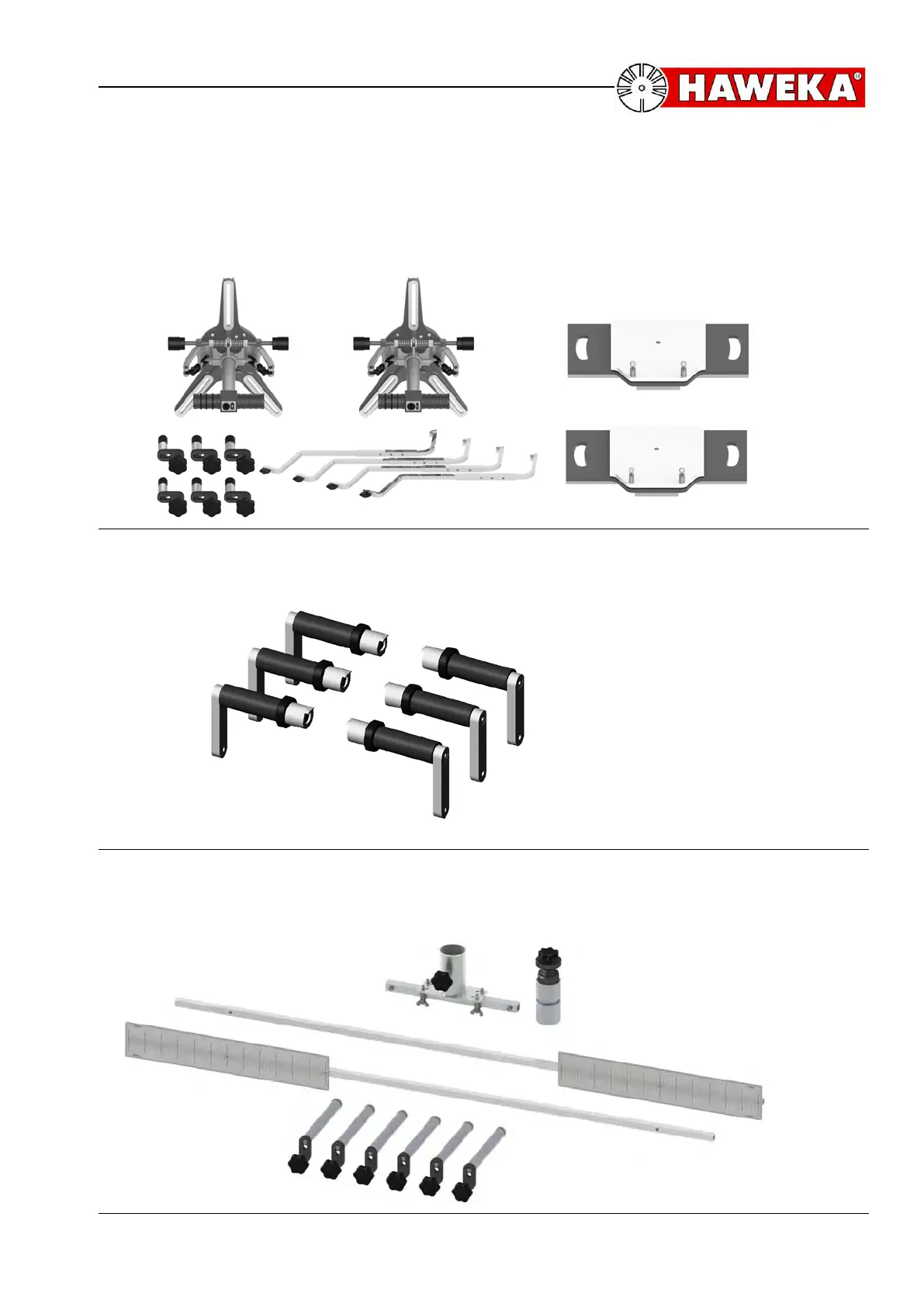 HAWEKA®