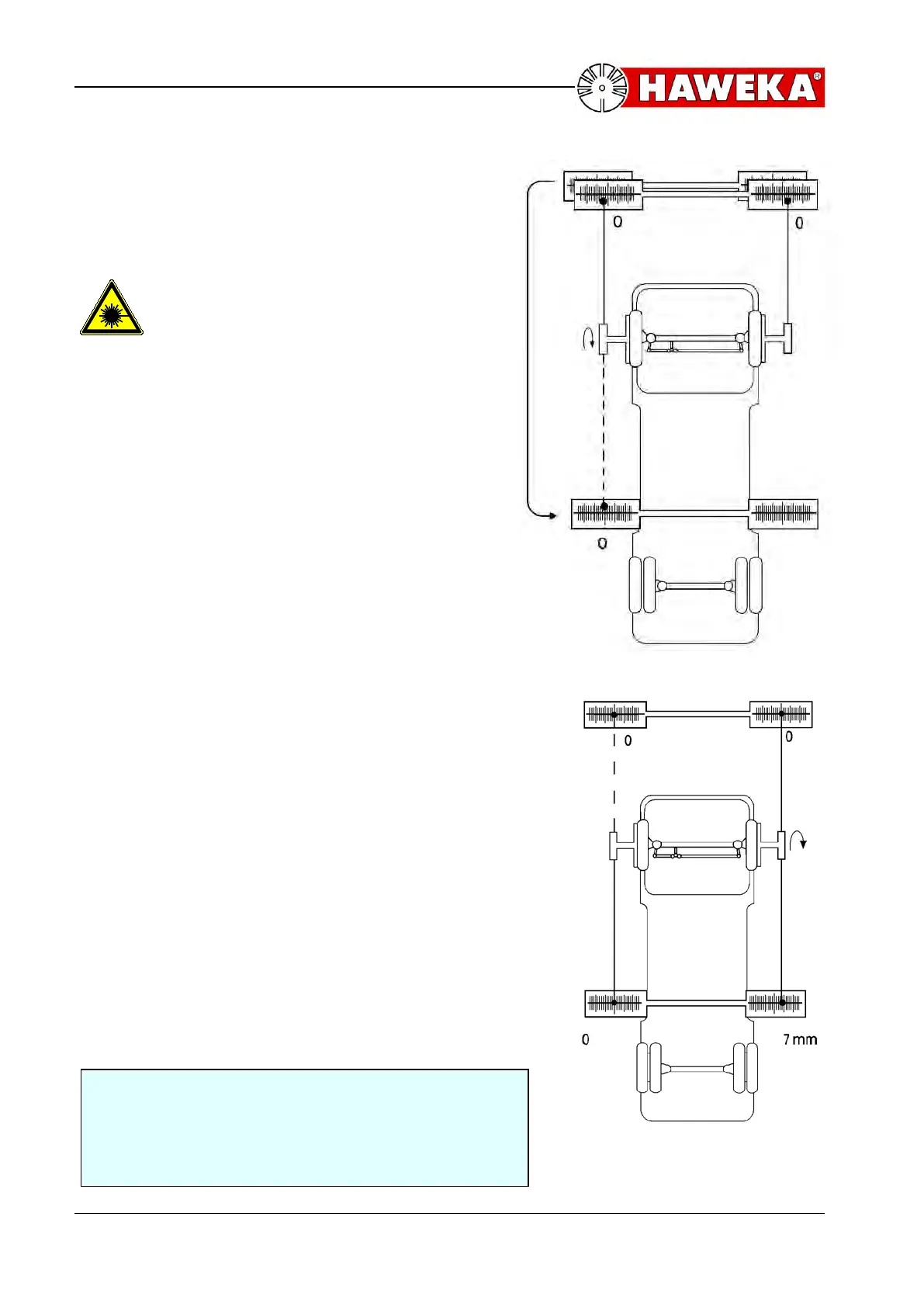 HAWEKA®

0

0

0

0

0

0

7 mm