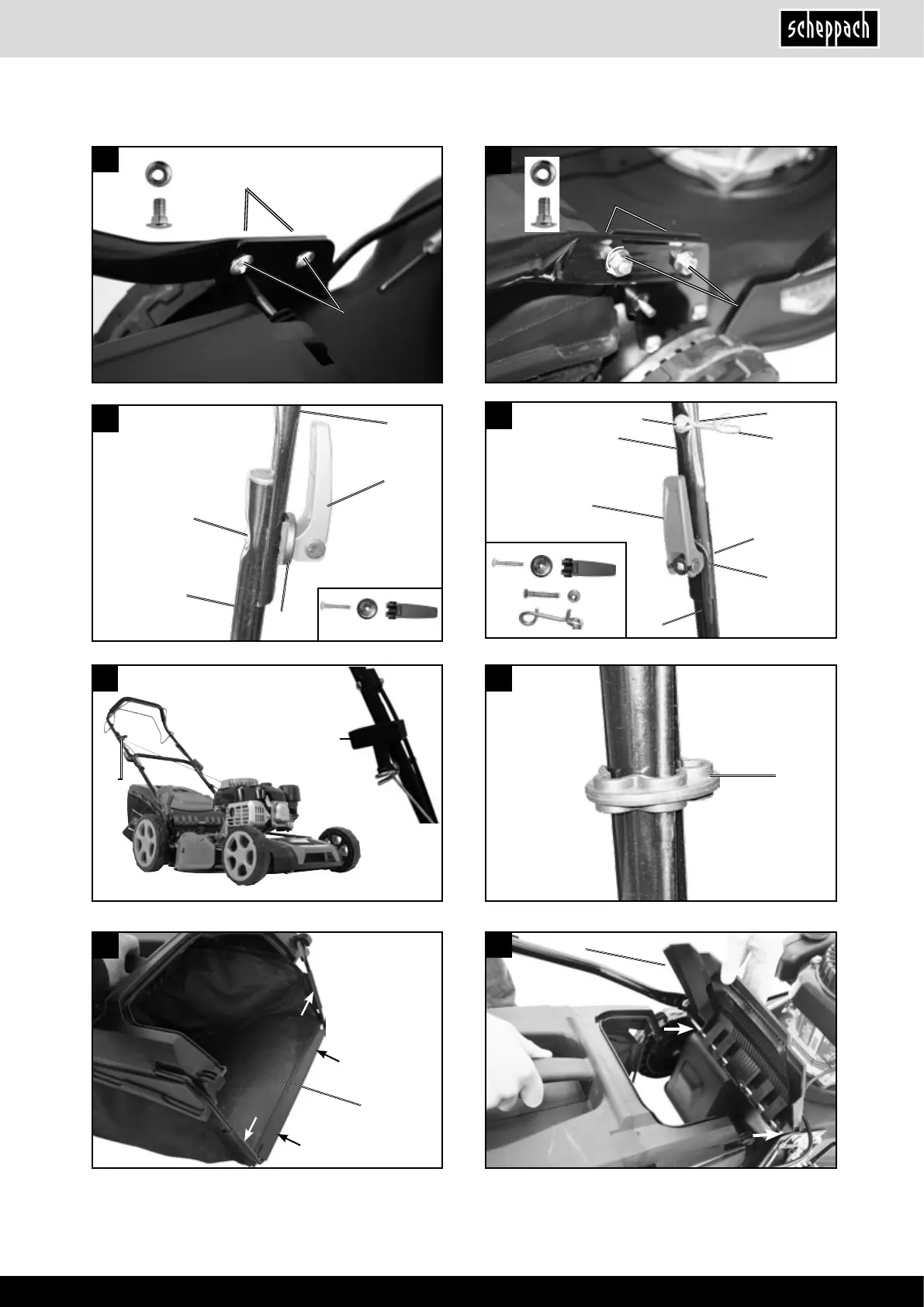 scheppach