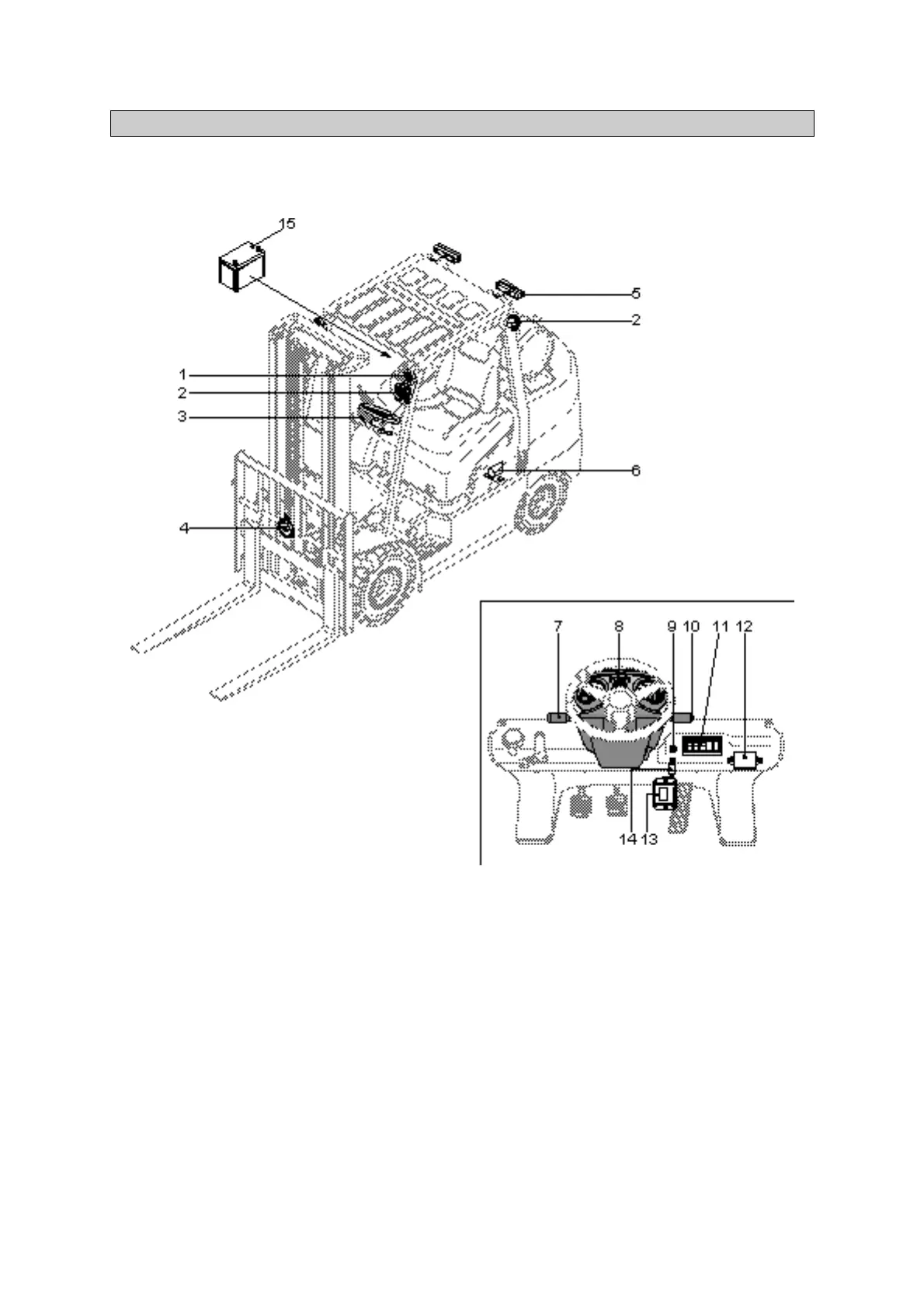 15
5
2
1
2
3
6
4
7
8
9
10
11
12
14
13