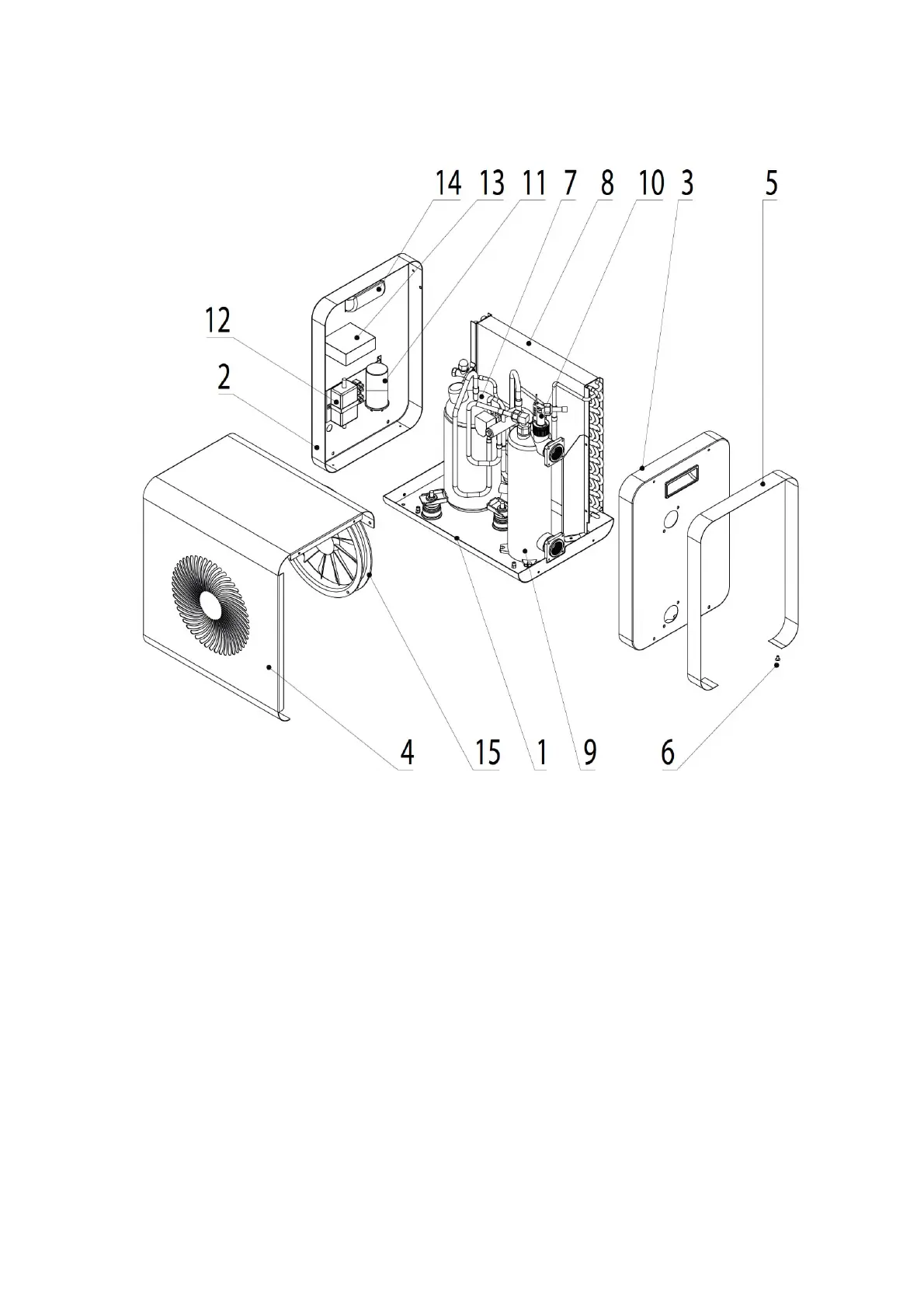 14 13 11 7 8 10 3 5

12

2

4 15 1 9 6