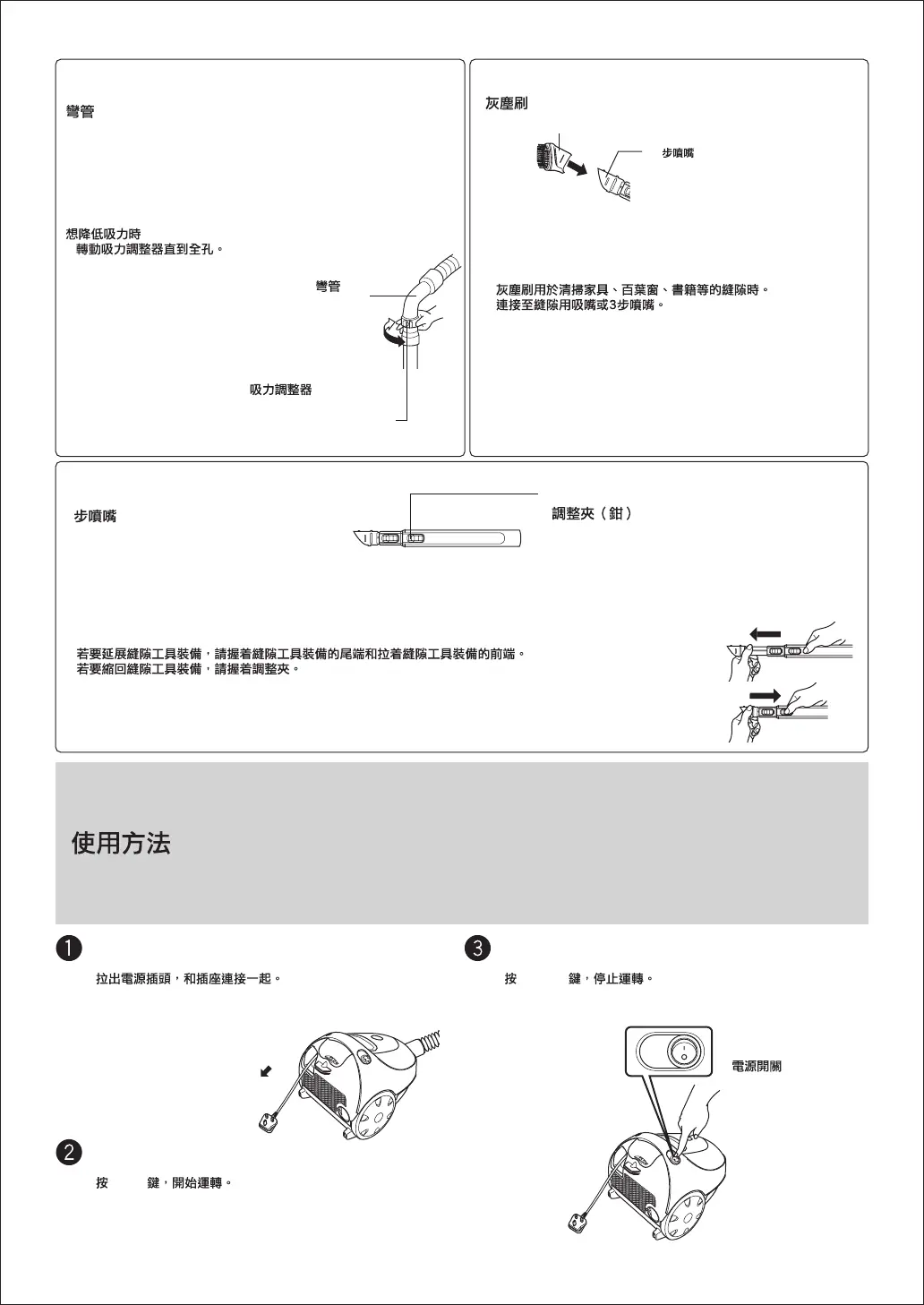 彎管

想降低吸力時
轉動吸力調整器直到全孔。

彎管

吸力調整器

灰塵刷

步噴嘴

灰塵刷用於清掃家具、百葉窗、書籍等的縫隙時。
連接至縫隙用吸嘴或3步噴嘴。

步噴嘴

調整夾（鉗）

若要延展縫隙工具裝備，請握着縫隙工具裝備的尾端和拉着縫隙工具裝備的前端。
若要縮回縫隙工具裝備，請握着調整夾。

使用方法

1

拉出電源插頭，和插座連接一起。

2

按 鍵，開始運轉。

3

按 鍵，停止運轉。

電源開關