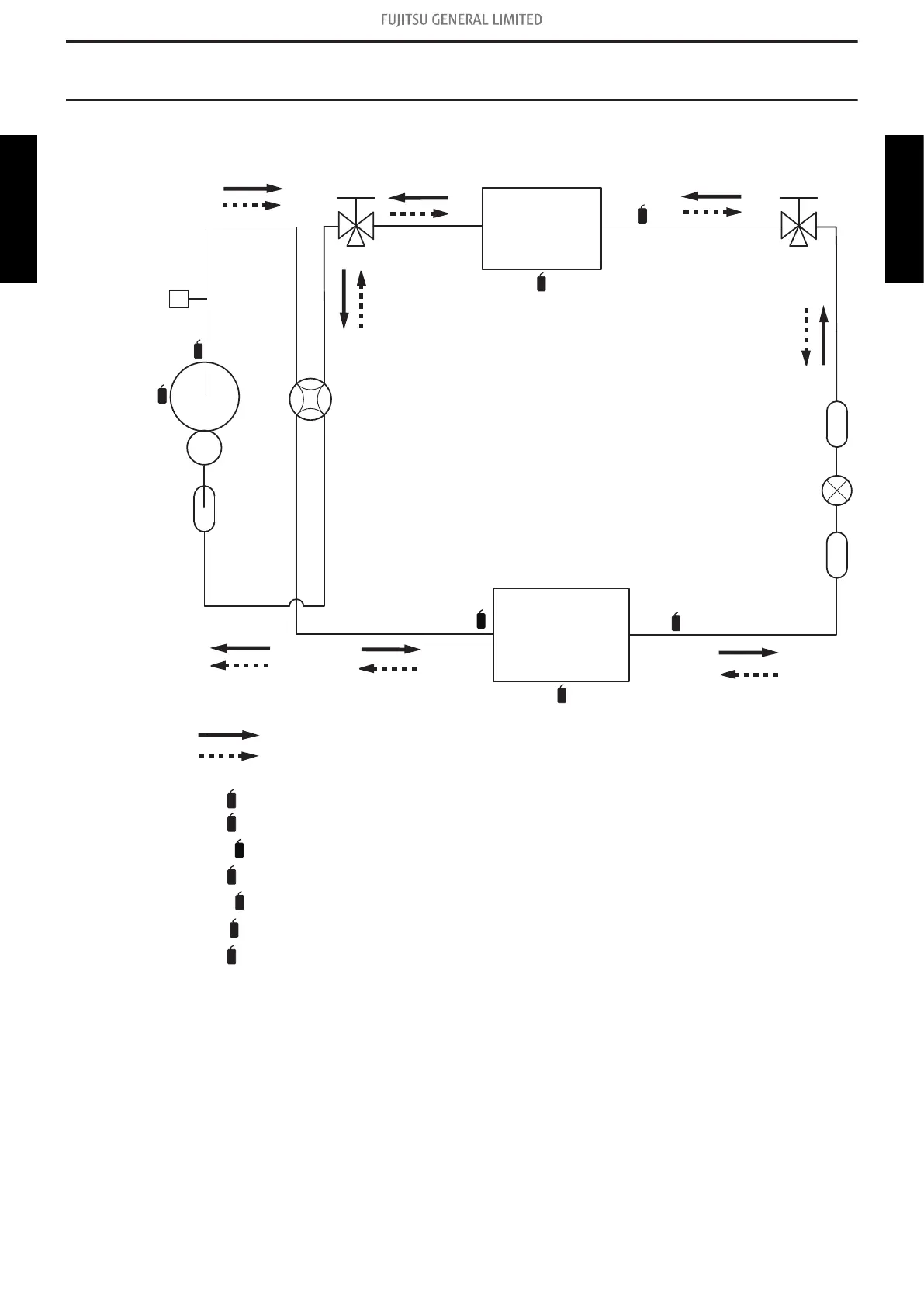 FUJITSU GENERAL LIMITED