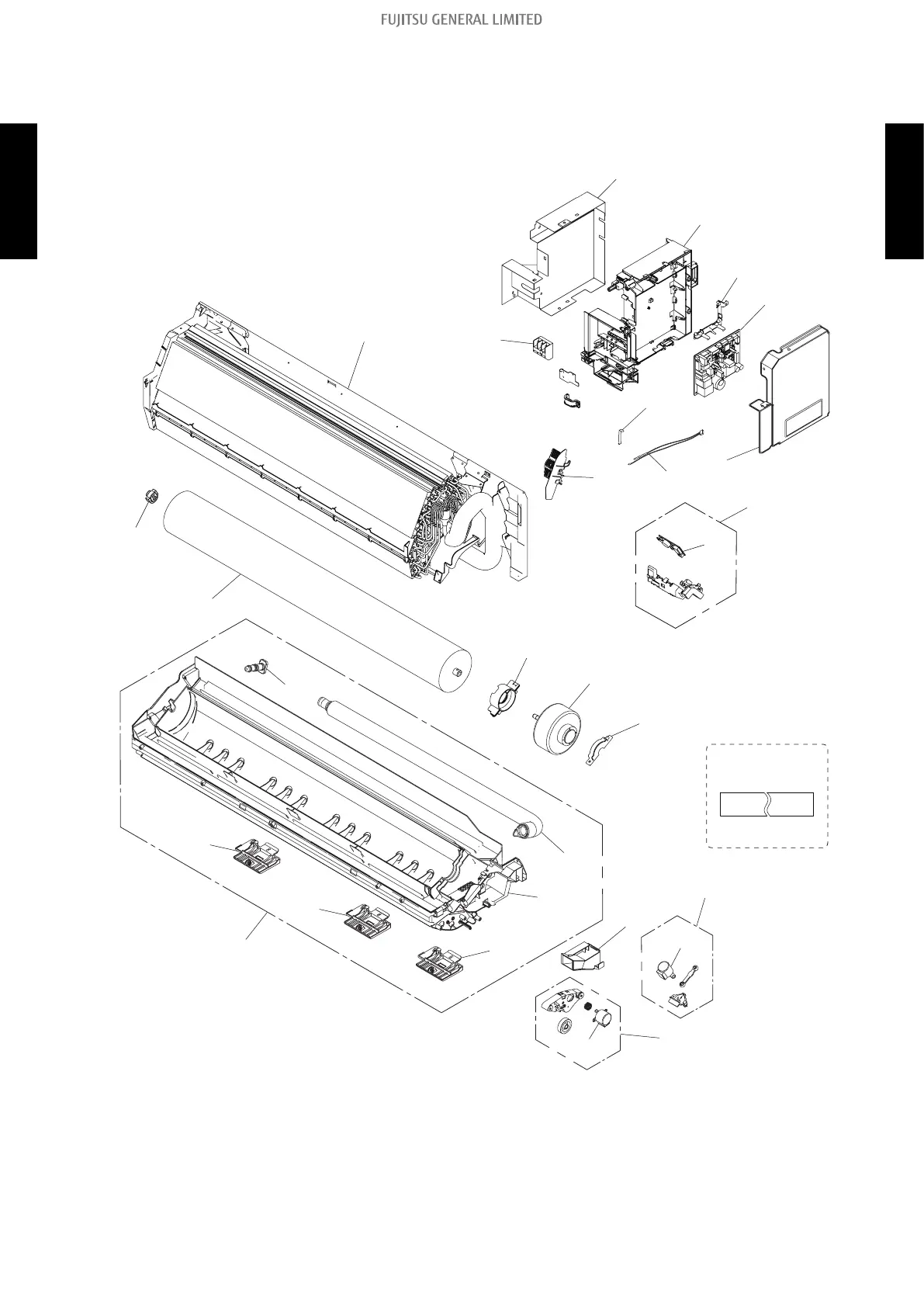 FUJITSU GENERAL LIMITED