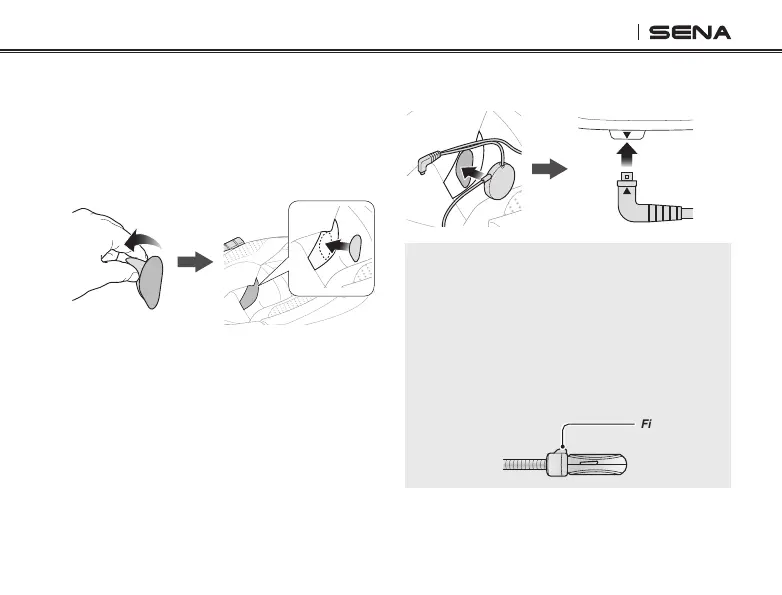 SENA

Fi