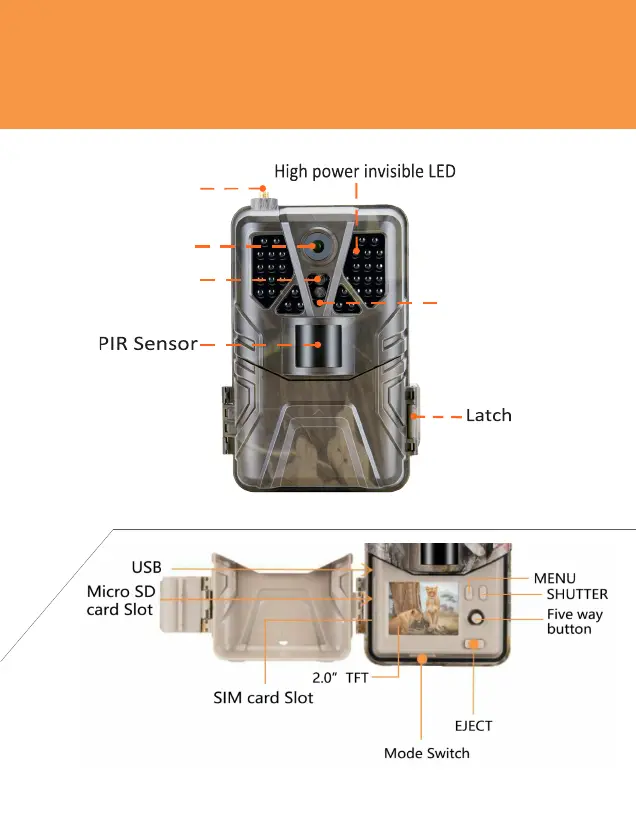 High power invisible LED

PIR Sensor

Latch

USB

Micro SD card Slot

SIM card Slot

2.0" TFT

MENU

SHUTTER

Five way button

EJECT

Mode Switch