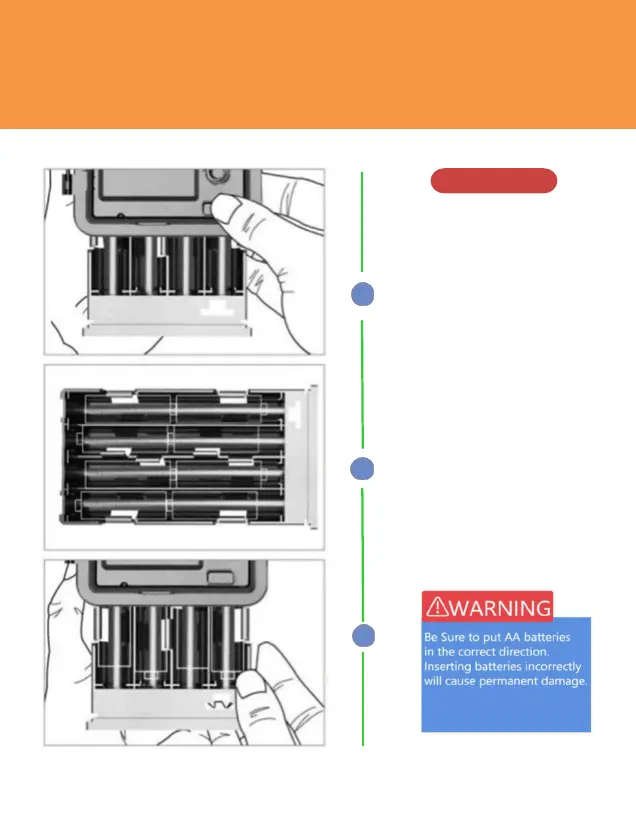 ⚠WARNING

Be Sure to put AA batteries in the correct direction. Inserting batteries incorrectly will cause permanent damage.