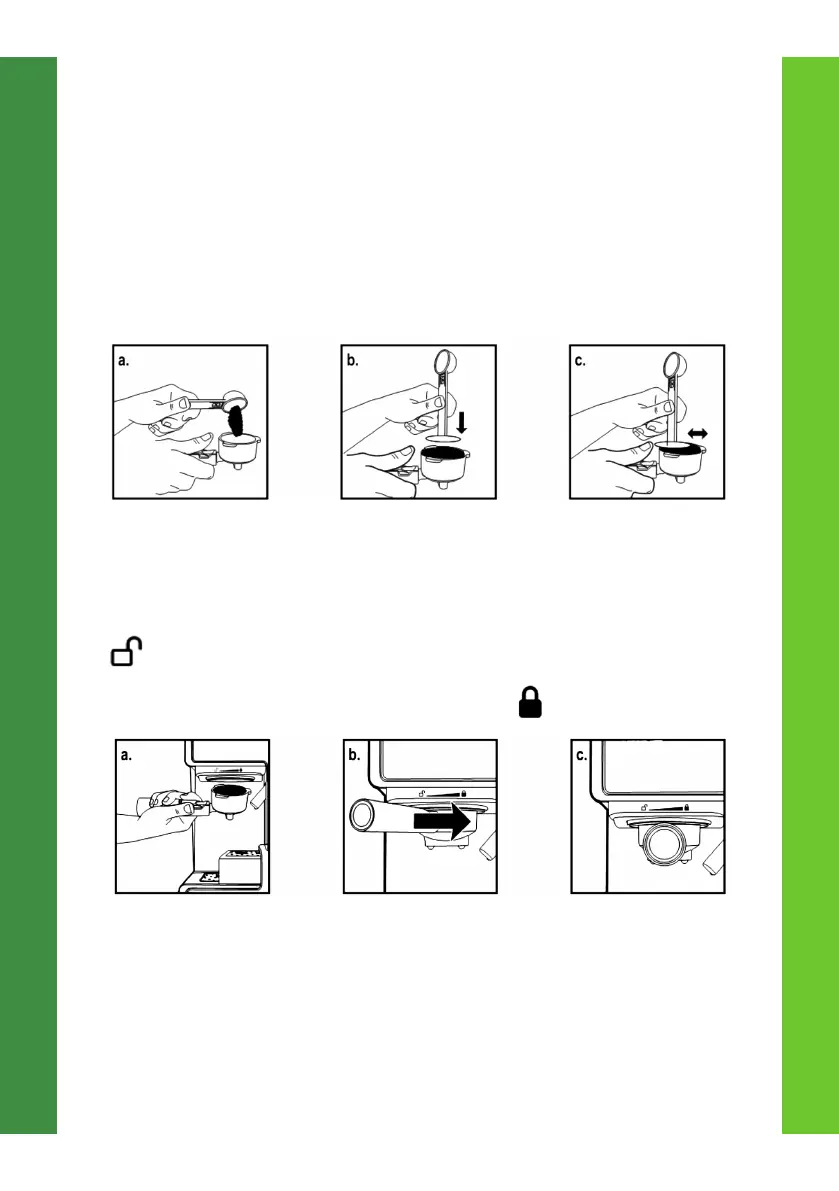 a.

b.

c.

a.

b.

c.