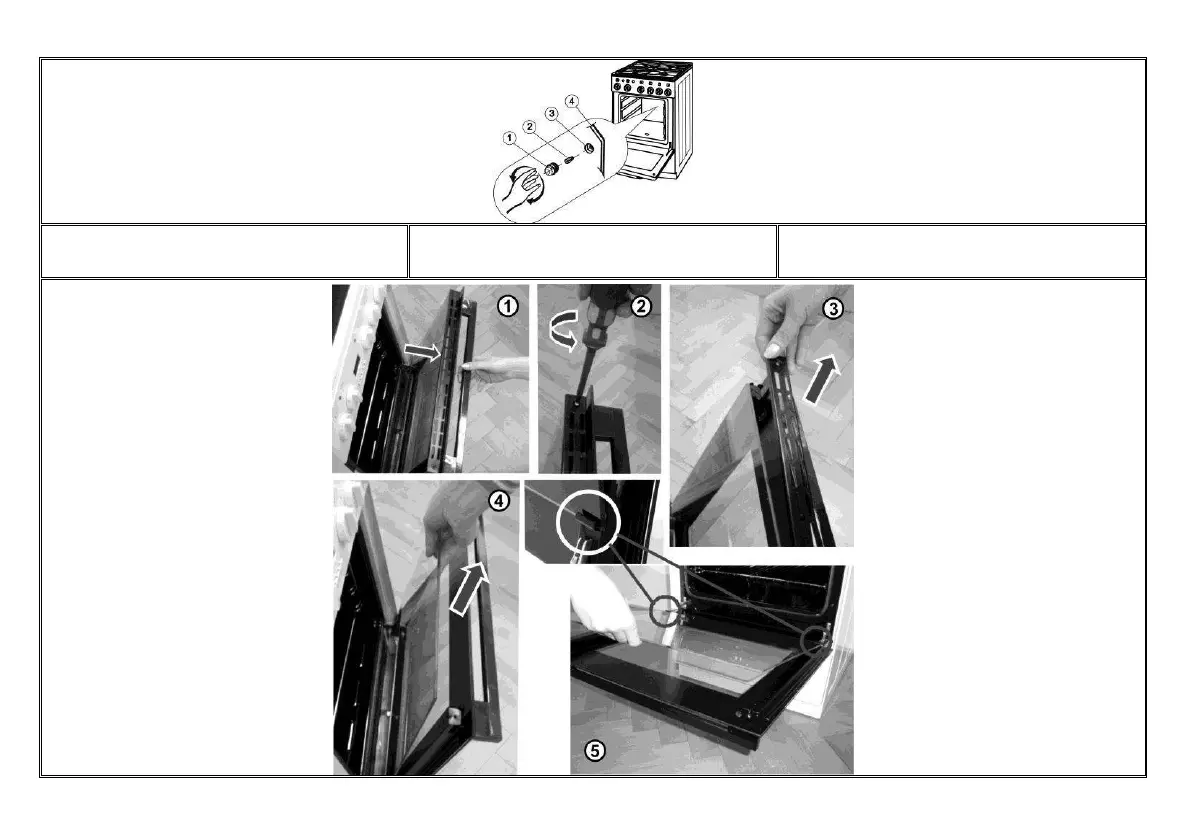 1
2
3
4

1
2
3
4
5