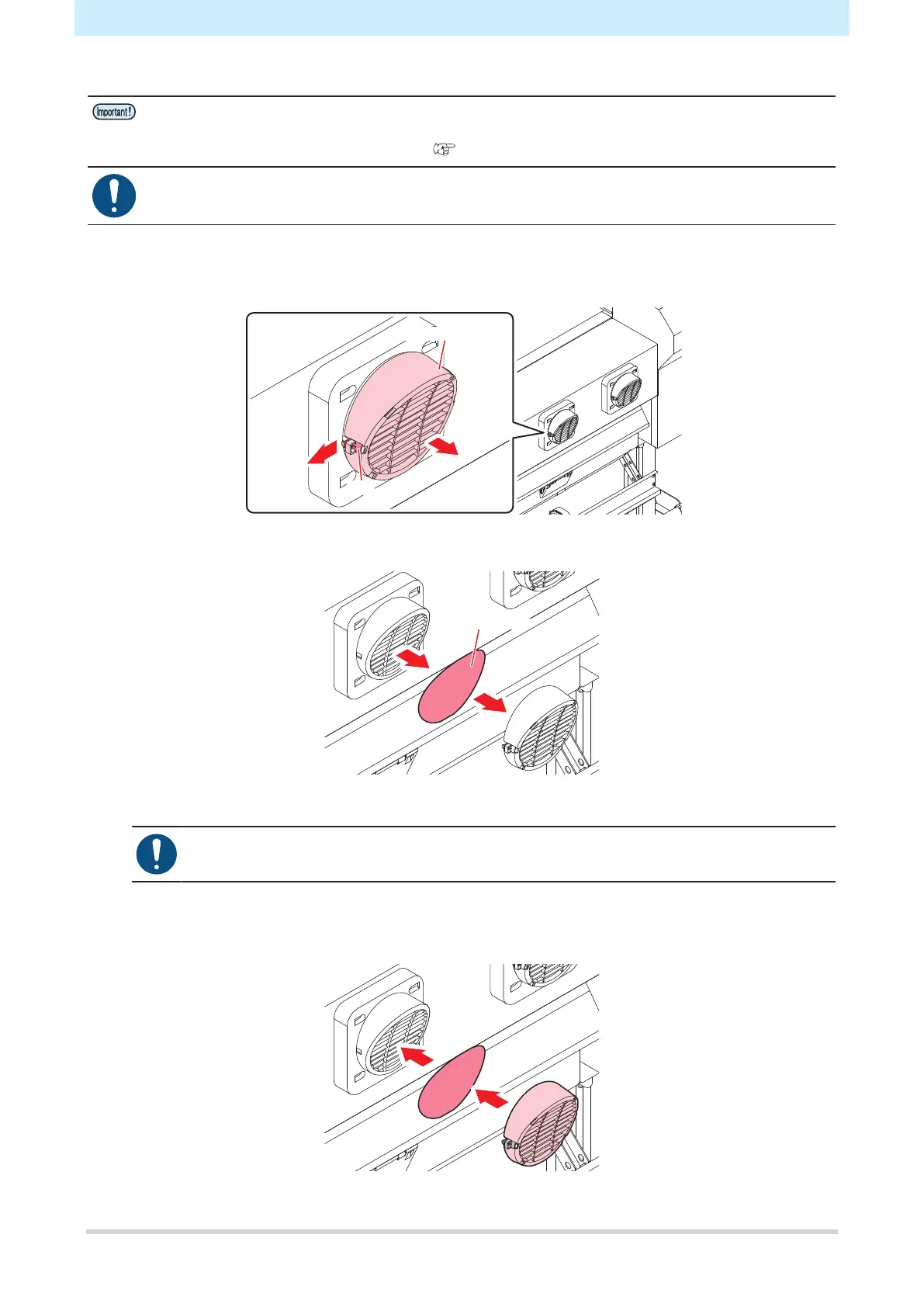 Important!