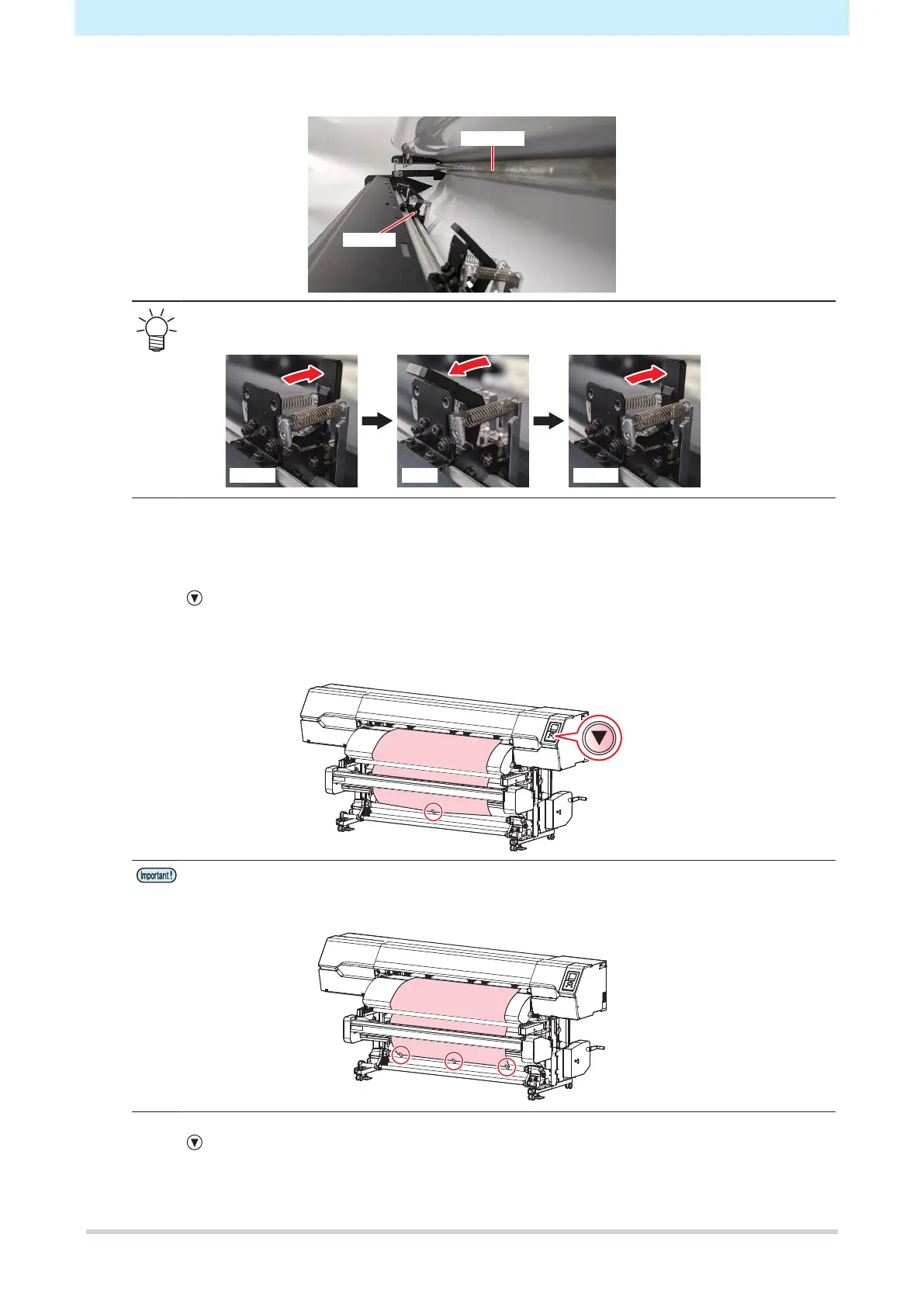 Important!